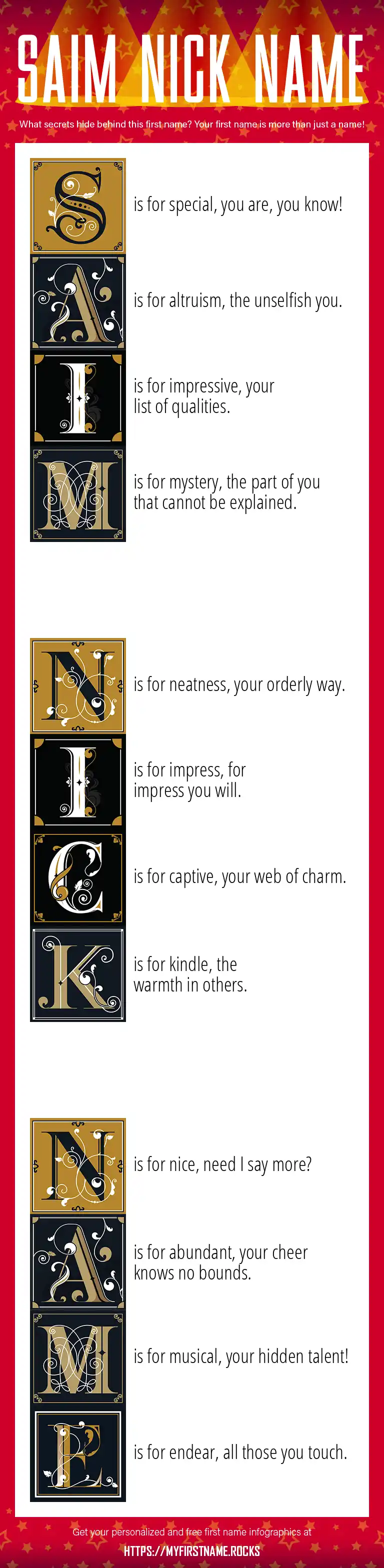 SAIM NICK NAME

What secrets hide behind this first name? Your first name is more than just a name!

S is for special, you are, you know!

A is for altruism, the unselfish you.

I is for impressive, your list of qualities.

M is for mystery, the part of you that cannot be explained.

N is for neatness, your orderly way.

I is for impress, for impress you will.

C is for captive, your web of charm.

K is for kindle, the warmth in others.

N is for nice, need I say more?

A is for abundant, your cheer knows no bounds.

M is for musical, your hidden talent!

E is for endear, all those you touch.

Get your personalized and free first name infographics at

HTTPS://MYFIRSTNAME.ROCKS