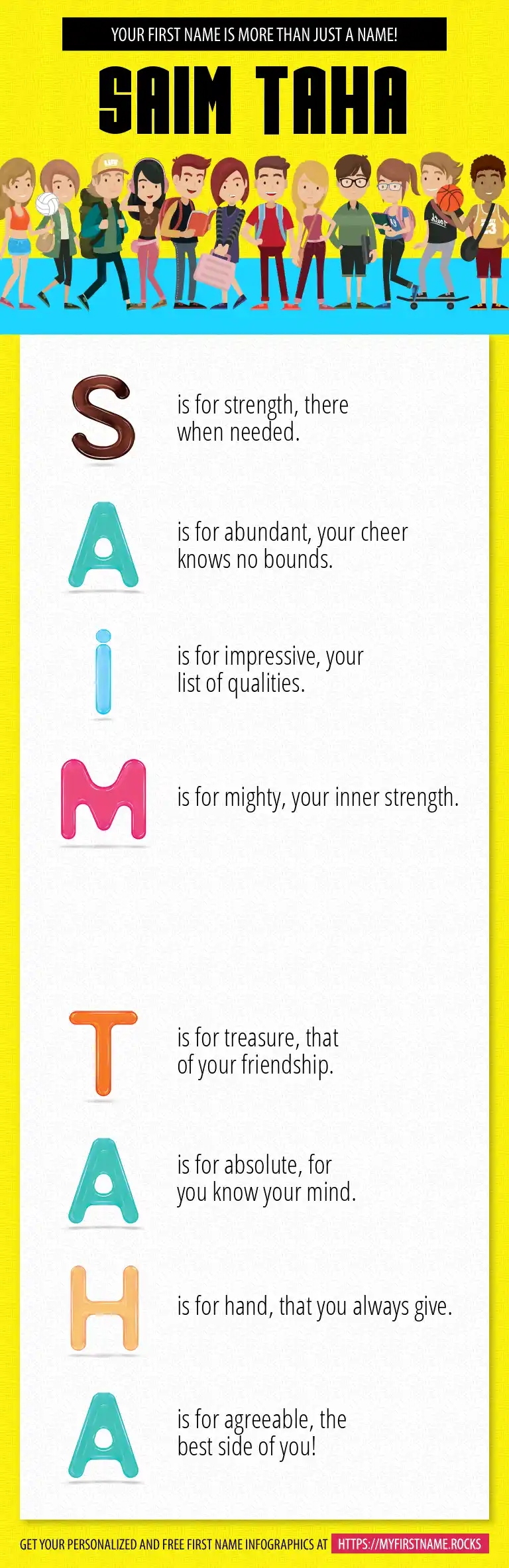 YOUR FIRST NAME IS MORE THAN JUST A NAME!

SAIM TAHA

S is for strength, there when needed.

A is for abundant, your cheer knows no bounds.

i is for impressive, your list of qualities.

M is for mighty, your inner strength.

T is for treasure, that of your friendship.

A is for absolute, for you know your mind.

H is for hand, that you always give.

A is for agreeable, the best side of you!

GET YOUR PERSONALIZED AND FREE FIRST NAME INFOGRAPHICS AT HTTPS://MYFIRSTNAME.ROCKS