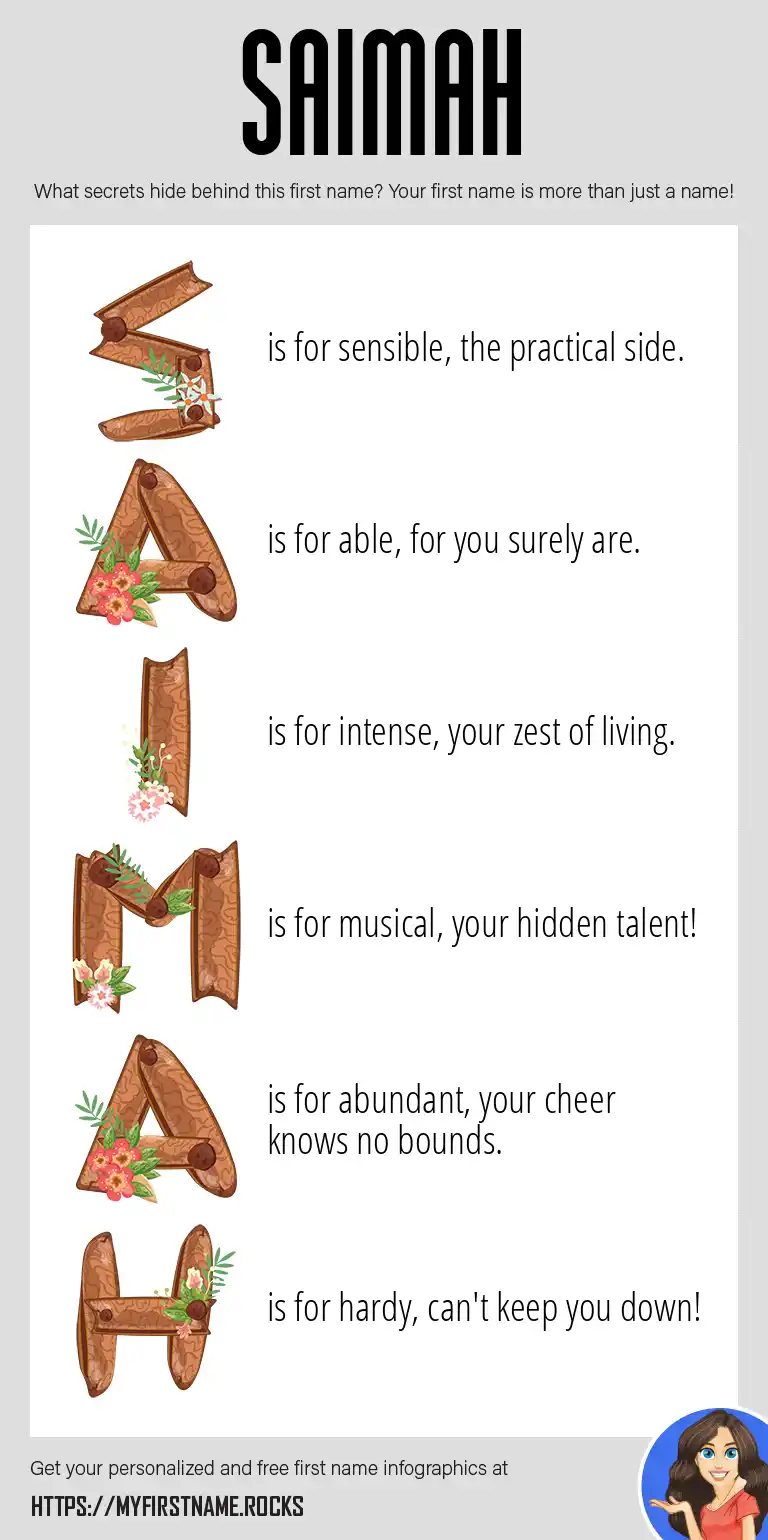 SAIMAH

What secrets hide behind this first name? Your first name is more than just a name!

S is for sensible, the practical side.

A is for able, for you surely are.

I is for intense, your zest of living.

M is for musical, your hidden talent!

A is for abundant, your cheer knows no bounds.

H is for hardy, can't keep you down!

Get your personalized and free first name infographics at

HTTPS://MYFIRSTNAME.ROCKS