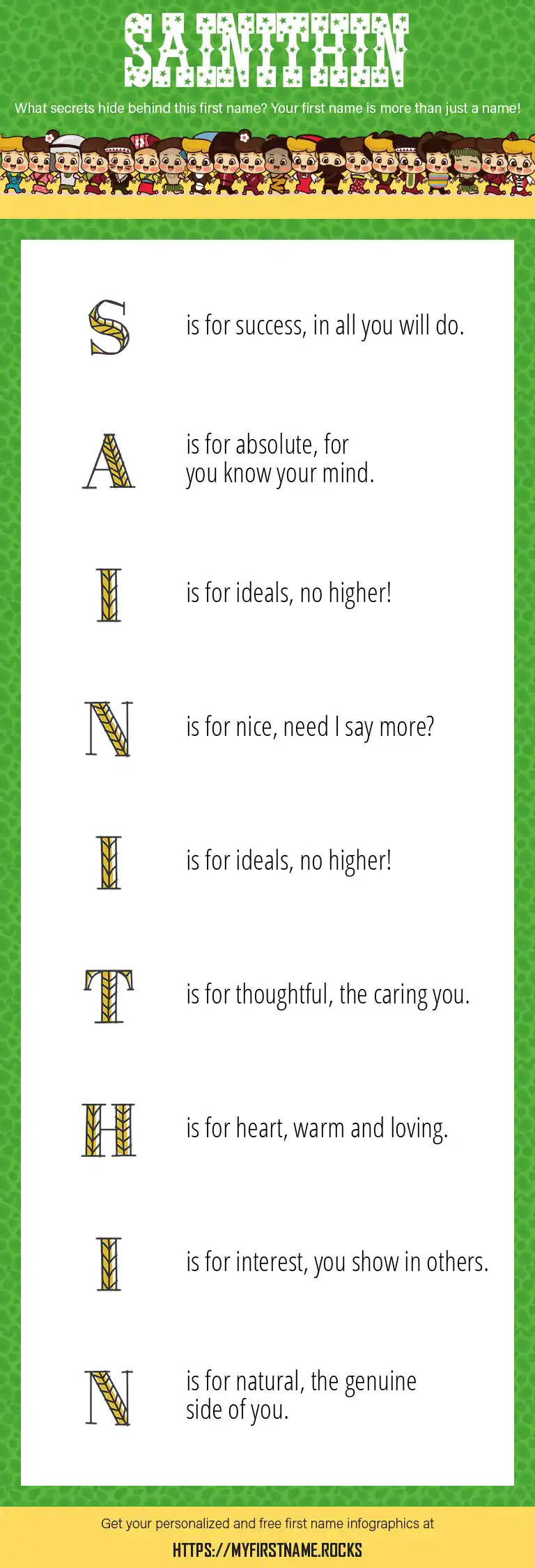 SAINITHIN

What secrets hide behind this first name? Your first name is more than just a name!

S is for success, in all you will do.

A is for absolute, for you know your mind.

I is for ideals, no higher!

N is for nice, need I say more?

I is for ideals, no higher!

T is for thoughtful, the caring you.

H is for heart, warm and loving.

I is for interest, you show in others.

N is for natural, the genuine side of you.

Get your personalized and free first name infographics at

HTTPS://MYFIRSTNAME.ROCKS