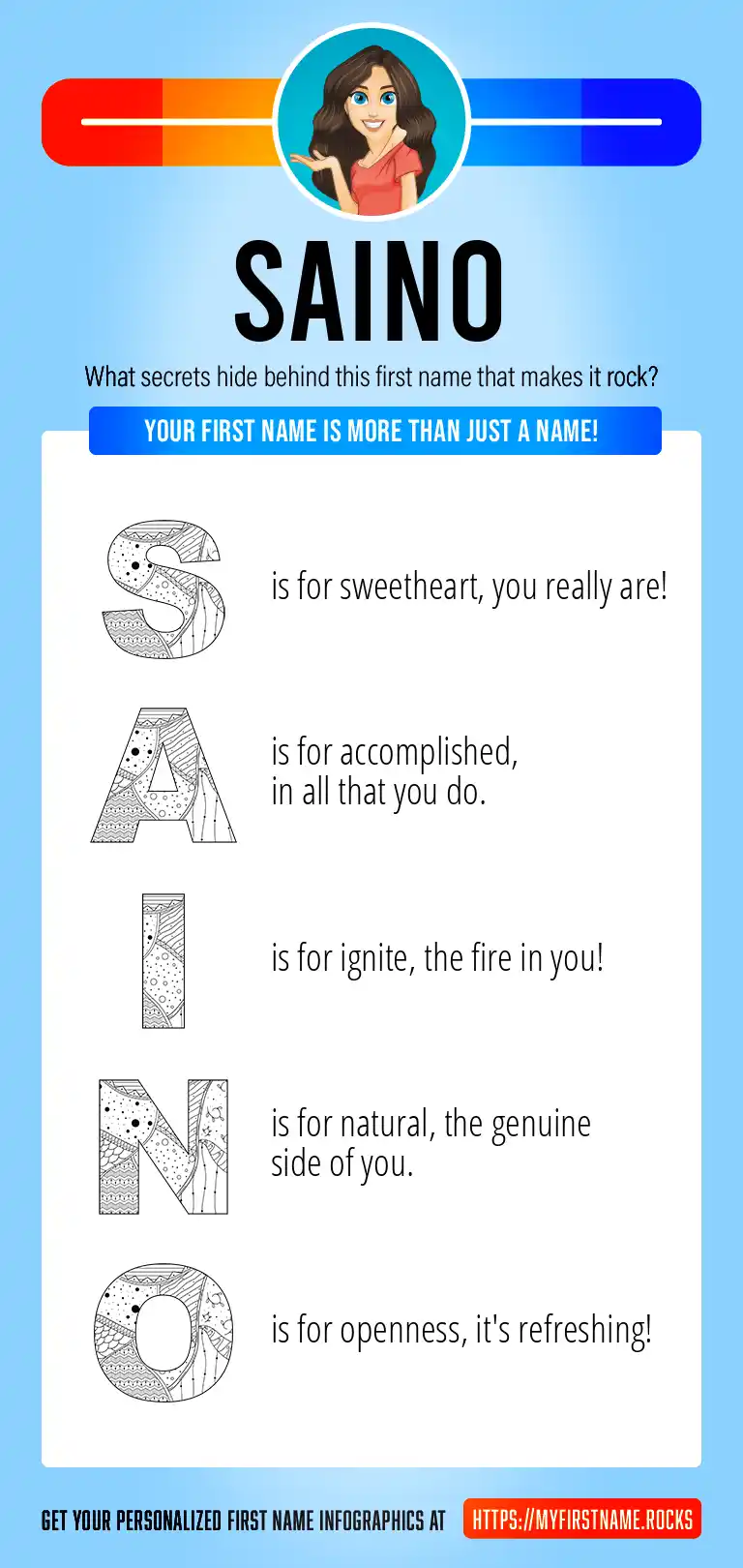 SAINO

What secrets hide behind this first name that makes it rock?

YOUR FIRST NAME IS MORE THAN JUST A NAME!

S is for sweetheart, you really are!

A is for accomplished, in all that you do.

I is for ignite, the fire in you!

N is for natural, the genuine side of you.

O is for openness, it's refreshing!

GET YOUR PERSONALIZED FIRST NAME INFOGRAPHICS AT HTTPS://MYFIRSTNAME.ROCKS