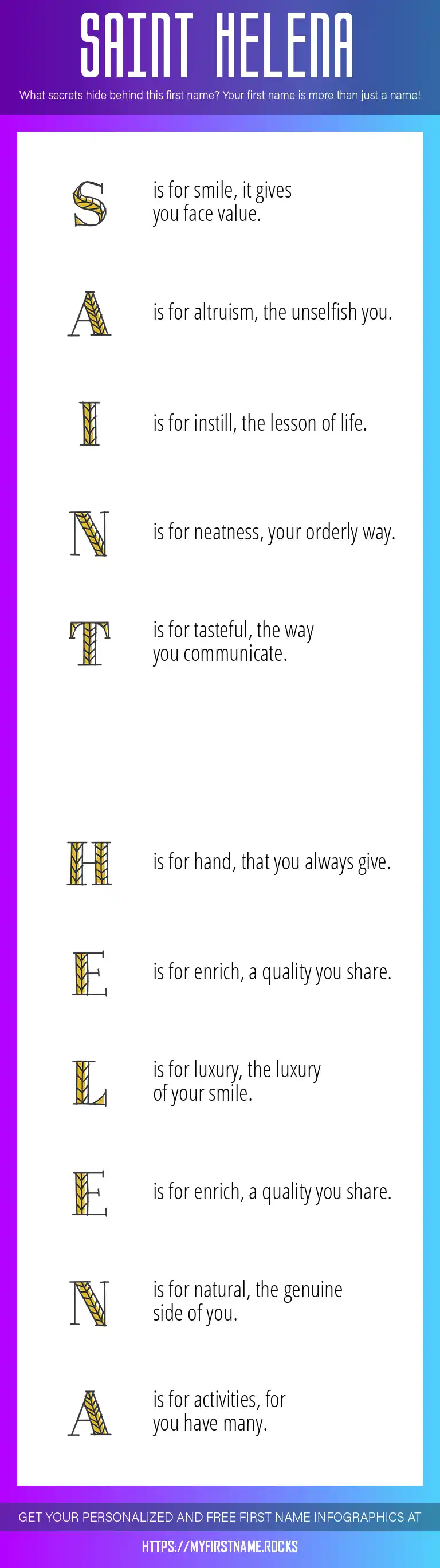 SAINT HELENA

What secrets hide behind this first name? Your first name is more than just a name!

S is for smile, it gives you face value.

A is for altruism, the unselfish you.

I is for instill, the lesson of life.

N is for neatness, your orderly way.

T is for tasteful, the way you communicate.

H is for hand, that you always give.

E is for enrich, a quality you share.

L is for luxury, the luxury of your smile.

E is for enrich, a quality you share.

N is for natural, the genuine side of you.

A is for activities, for you have many.

GET YOUR PERSONALIZED AND FREE FIRST NAME INFOGRAPHICS AT

HTTPS://MYFIRSTNAME.ROCKS