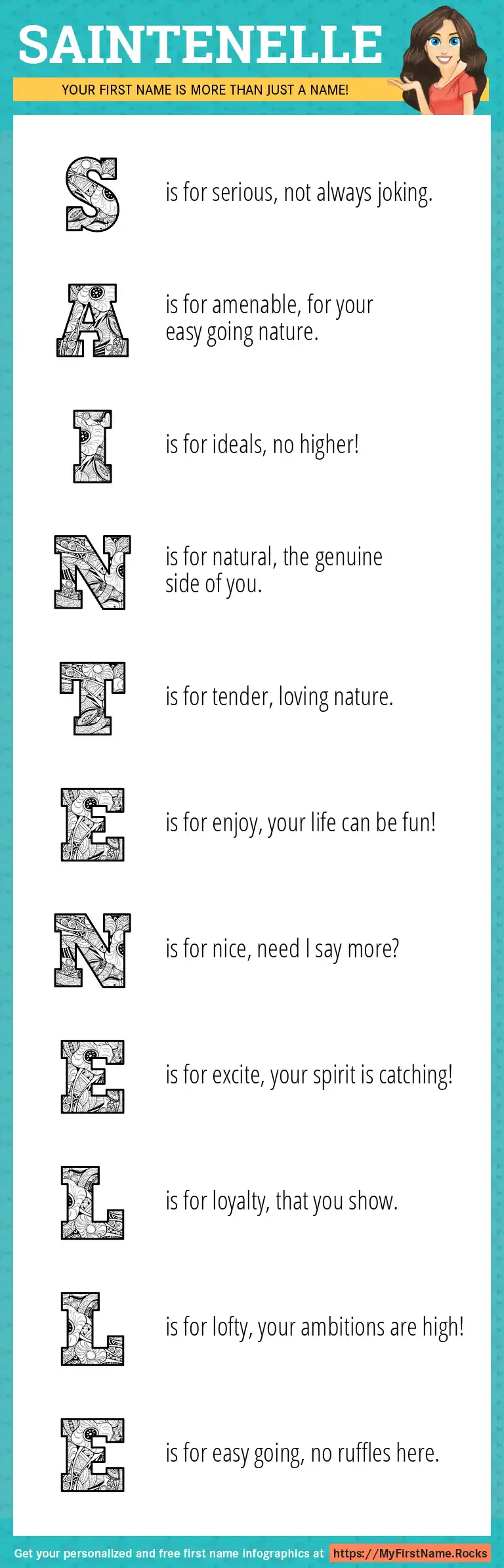 SAINTENELLE

YOUR FIRST NAME IS MORE THAN JUST A NAME!

S is for serious, not always joking.

A is for amenable, for your easy going nature.

I is for ideals, no higher!

N is for natural, the genuine side of you.

T is for tender, loving nature.

E is for enjoy, your life can be fun!

N is for nice, need I say more?

E is for excite, your spirit is catching!

L is for loyalty, that you show.

L is for lofty, your ambitions are high!

E is for easy going, no ruffles here.

Get your personalized and free first name infographics at https://MyFirstName.Rocks