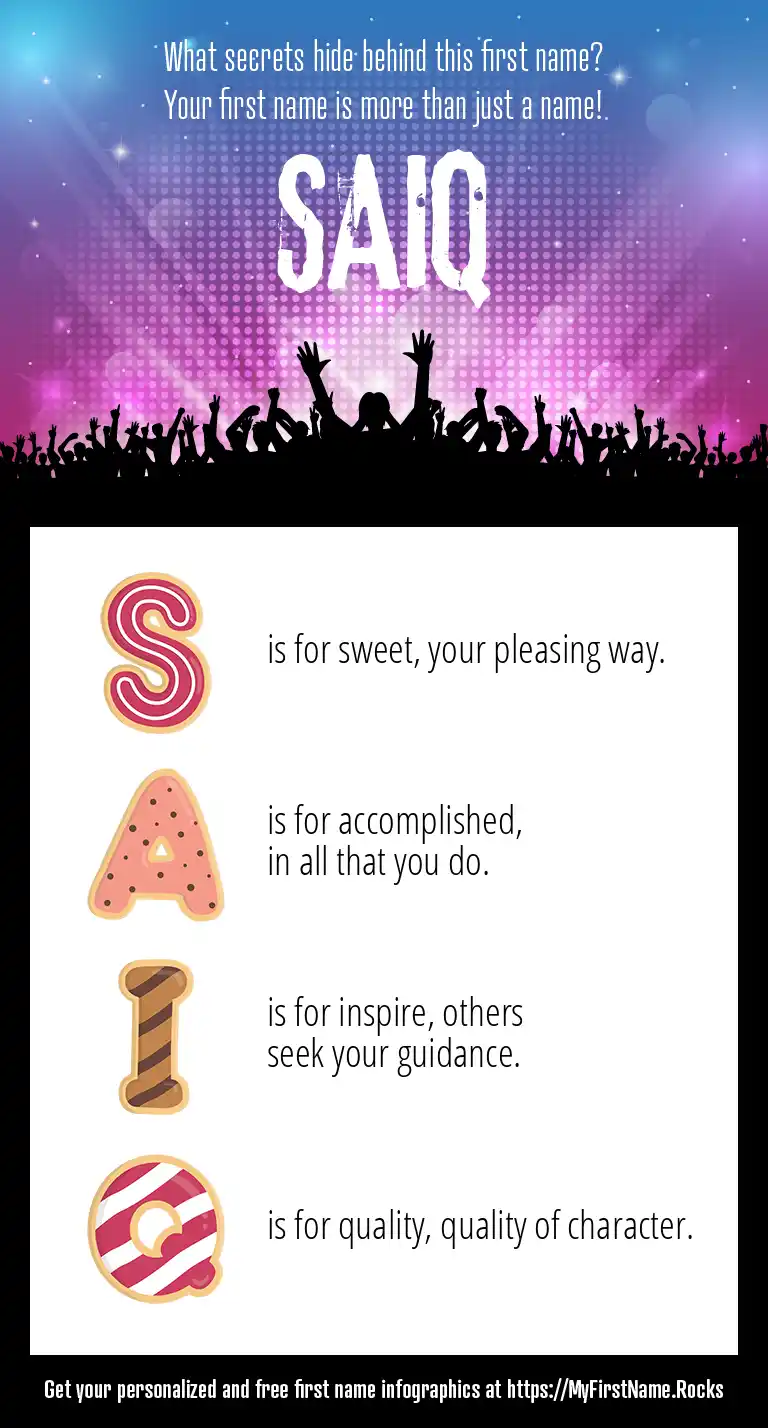 What secrets hide behind this first name?
Your first name is more than just a name!

SAIQ

S

is for sweet, your pleasing way.

A

is for accomplished,
in all that you do.

I

is for inspire, others
seek your guidance.

Q

is for quality, quality of character.

Get your personalized and free first name infographics at https://MyFirstName.Rocks