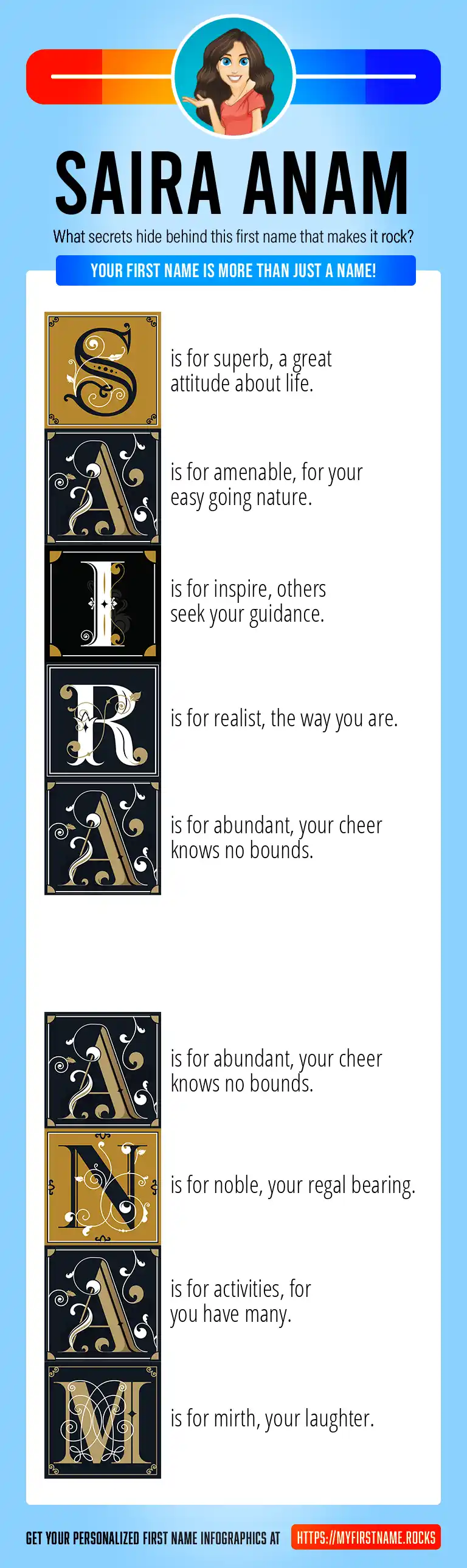 SAIRA ANAM

What secrets hide behind this first name that makes it rock?

YOUR FIRST NAME IS MORE THAN JUST A NAME!

S is for superb, a great attitude about life.

A is for amenable, for your easy going nature.

I is for inspire, others seek your guidance.

R is for realist, the way you are.

A is for abundant, your cheer knows no bounds.

A is for abundant, your cheer knows no bounds.

N is for noble, your regal bearing.

A is for activities, for you have many.

M is for mirth, your laughter.

GET YOUR PERSONALIZED FIRST NAME INFOGRAPHICS AT HTTPS://MYFIRSTNAME.ROCKS