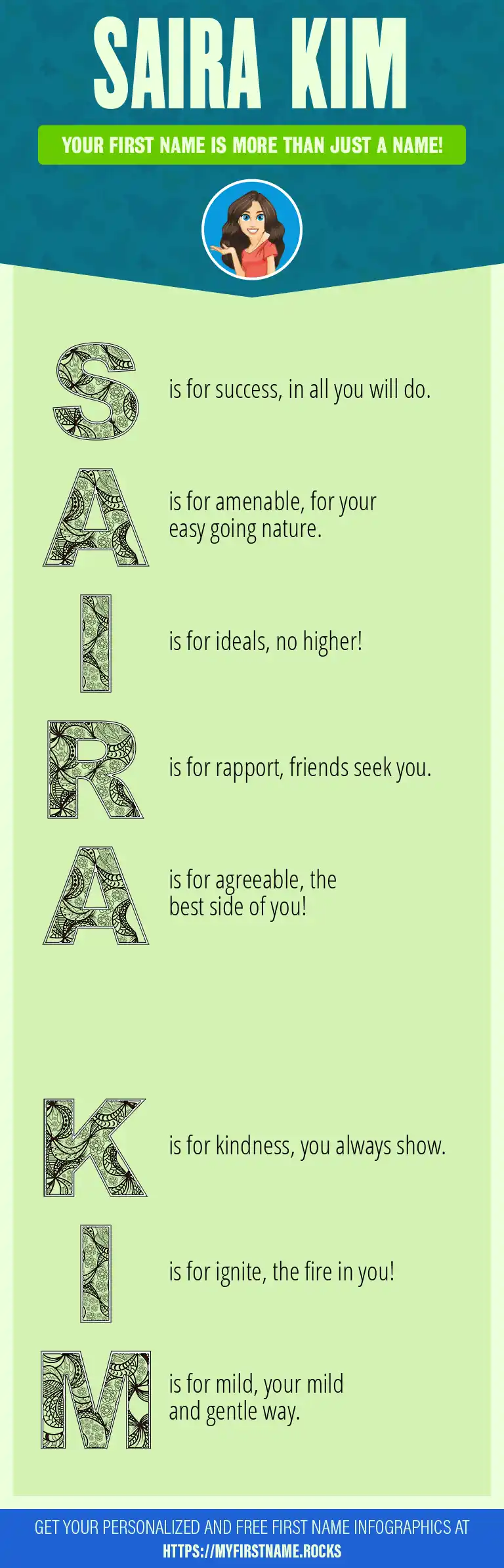 SAIRA KIM

YOUR FIRST NAME IS MORE THAN JUST A NAME!

S is for success, in all you will do.

A is for amenable, for your easy going nature.

I is for ideals, no higher!

R is for rapport, friends seek you.

A is for agreeable, the best side of you!

K is for kindness, you always show.

I is for ignite, the fire in you!

M is for mild, your mild and gentle way.

GET YOUR PERSONALIZED AND FREE FIRST NAME INFOGRAPHICS AT HTTPS://MYFIRSTNAME.ROCKS