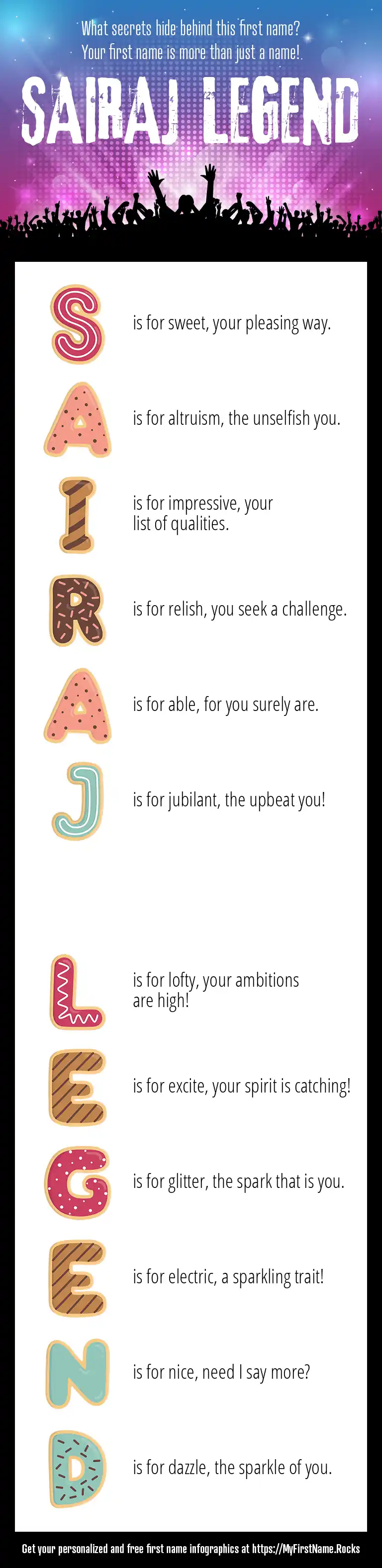 What secrets hide behind this first name?
Your first name is more than just a name!

SAIRAJ LEGEND

S is for sweet, your pleasing way.

A is for altruism, the unselfish you.

I is for impressive, your list of qualities.

R is for relish, you seek a challenge.

A is for able, for you surely are.

J is for jubilant, the upbeat you!

L is for lofty, your ambitions are high!

E is for excite, your spirit is catching!

G is for glitter, the spark that is you.

E is for electric, a sparkling trait!

N is for nice, need I say more?

D is for dazzle, the sparkle of you.

Get your personalized and free first name infographics at https://MyFirstName.Rocks