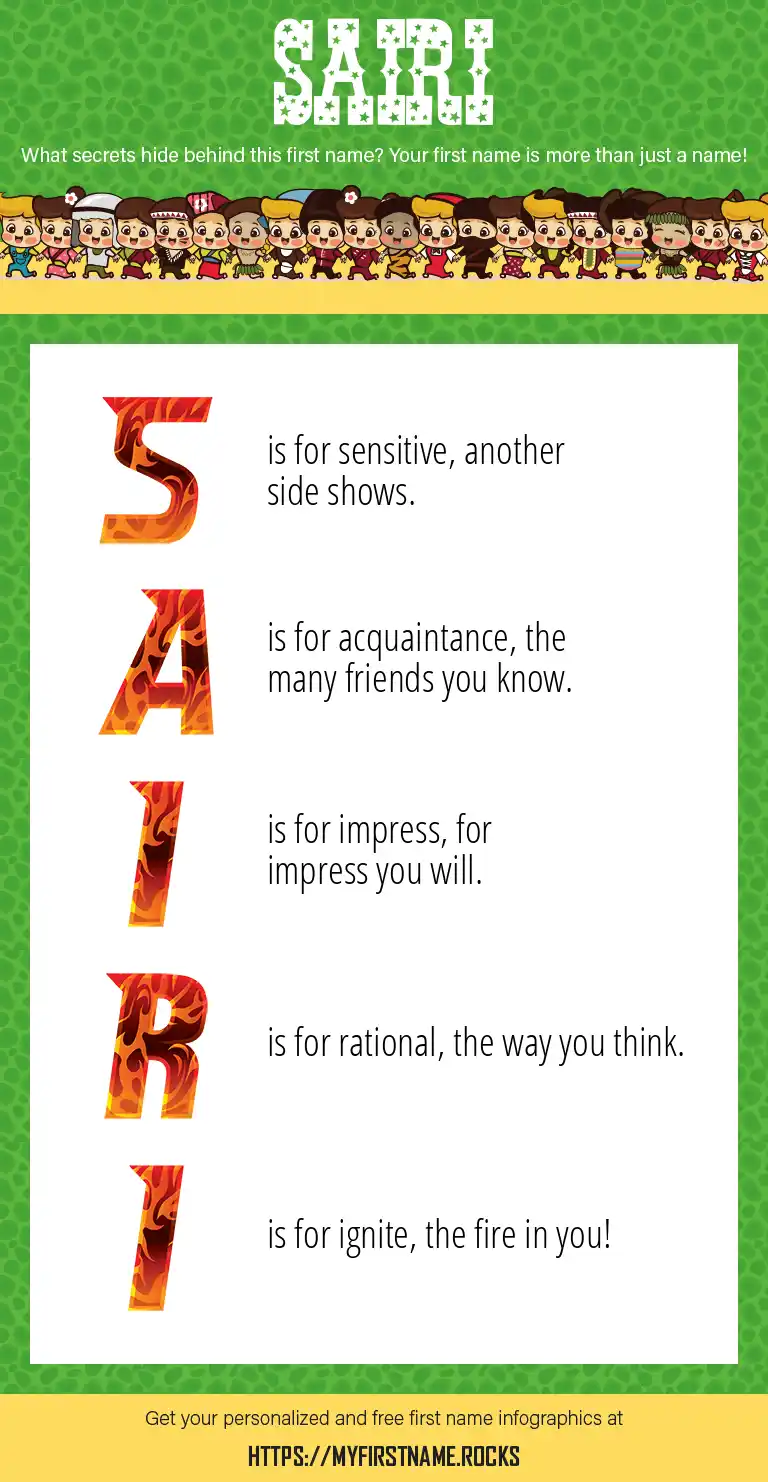 SAIRI

What secrets hide behind this first name? Your first name is more than just a name!

S is for sensitive, another side shows.

A is for acquaintance, the many friends you know.

I is for impress, for impress you will.

R is for rational, the way you think.

I is for ignite, the fire in you!

Get your personalized and free first name infographics at

HTTPS://MYFIRSTNAME.ROCKS