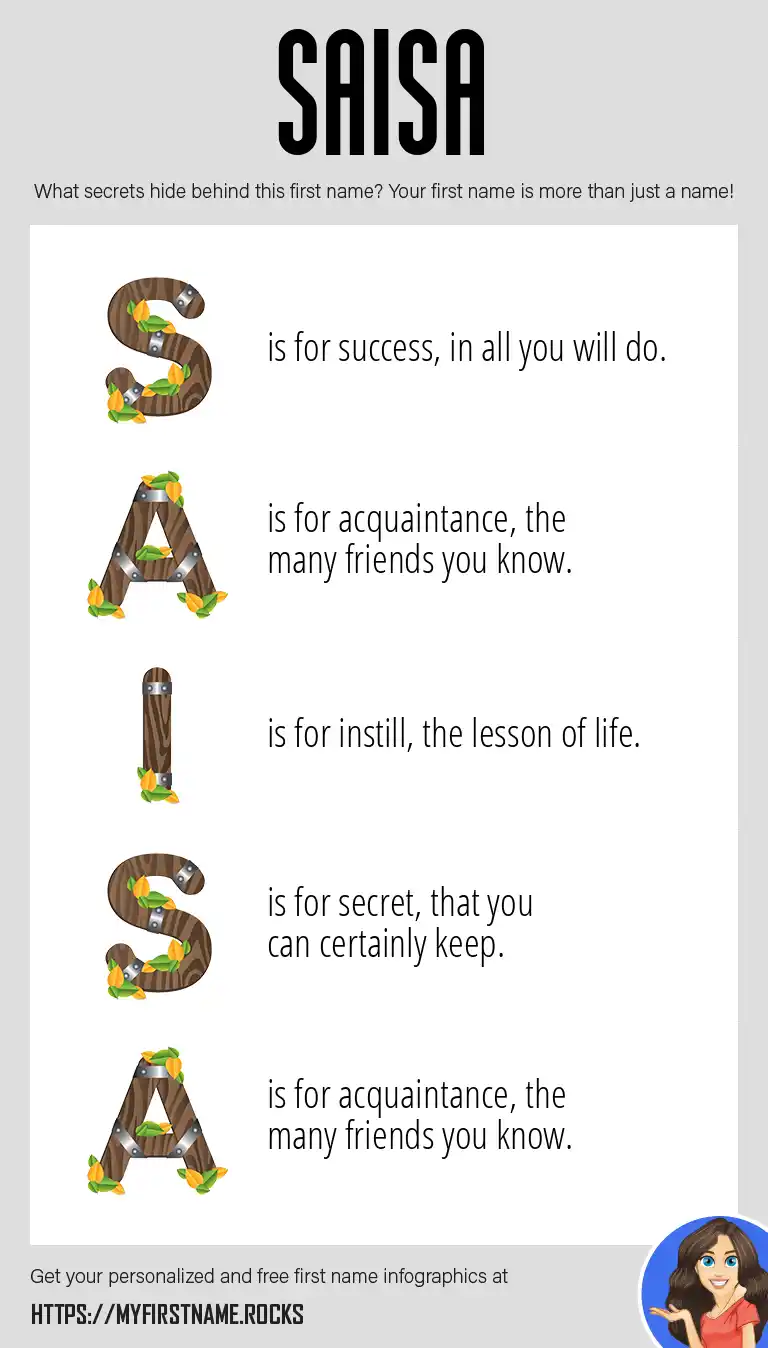 SAISA

What secrets hide behind this first name? Your first name is more than just a name!

S is for success, in all you will do.

A is for acquaintance, the many friends you know.

I is for instill, the lesson of life.

S is for secret, that you can certainly keep.

A is for acquaintance, the many friends you know.

Get your personalized and free first name infographics at

HTTPS://MYFIRSTNAME.ROCKS