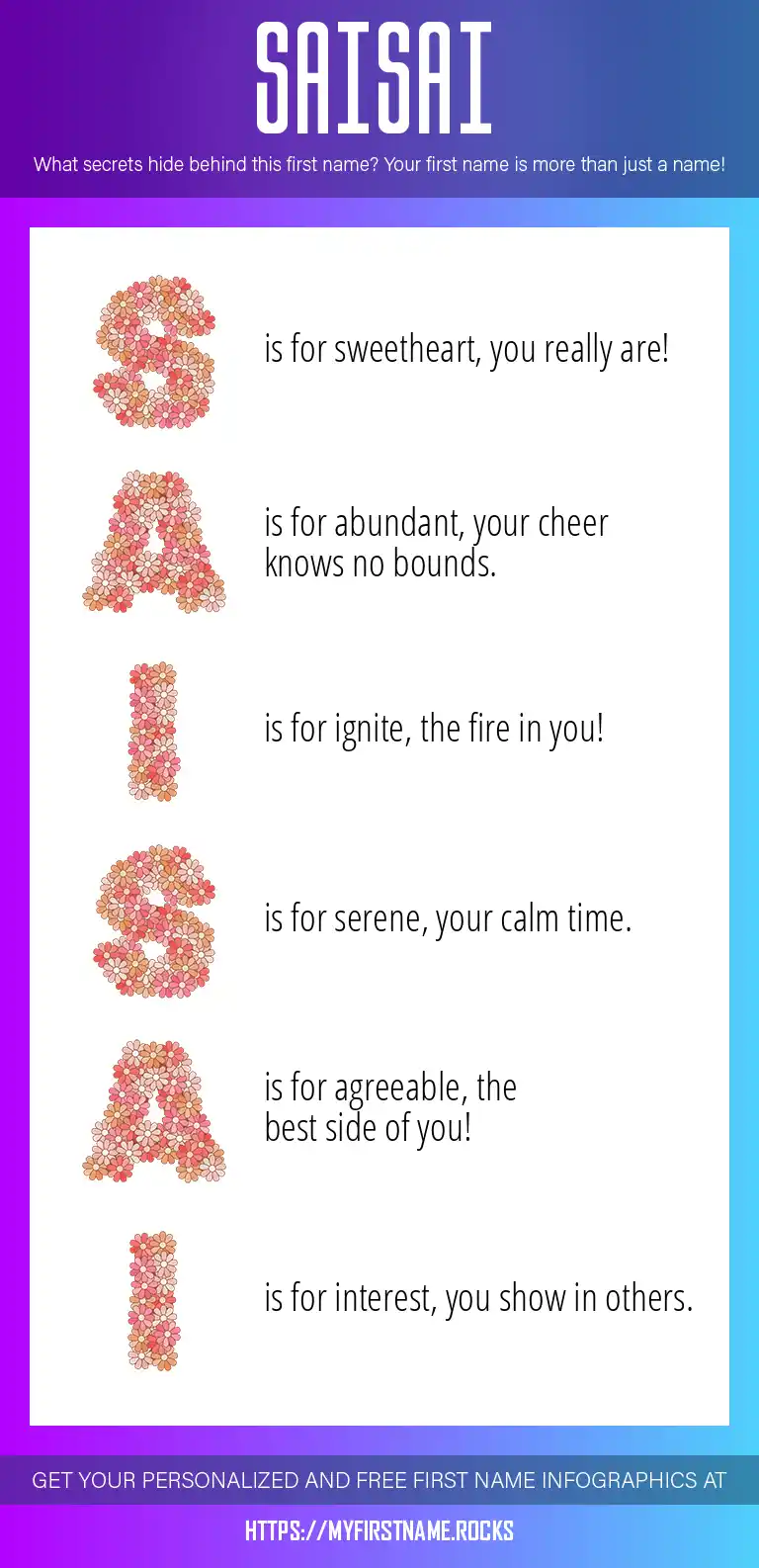 SAISAI

What secrets hide behind this first name? Your first name is more than just a name!

S is for sweetheart, you really are!

A is for abundant, your cheer knows no bounds.

I is for ignite, the fire in you!

S is for serene, your calm time.

A is for agreeable, the best side of you!

I is for interest, you show in others.

GET YOUR PERSONALIZED AND FREE FIRST NAME INFOGRAPHICS AT

HTTPS://MYFIRSTNAME.ROCKS