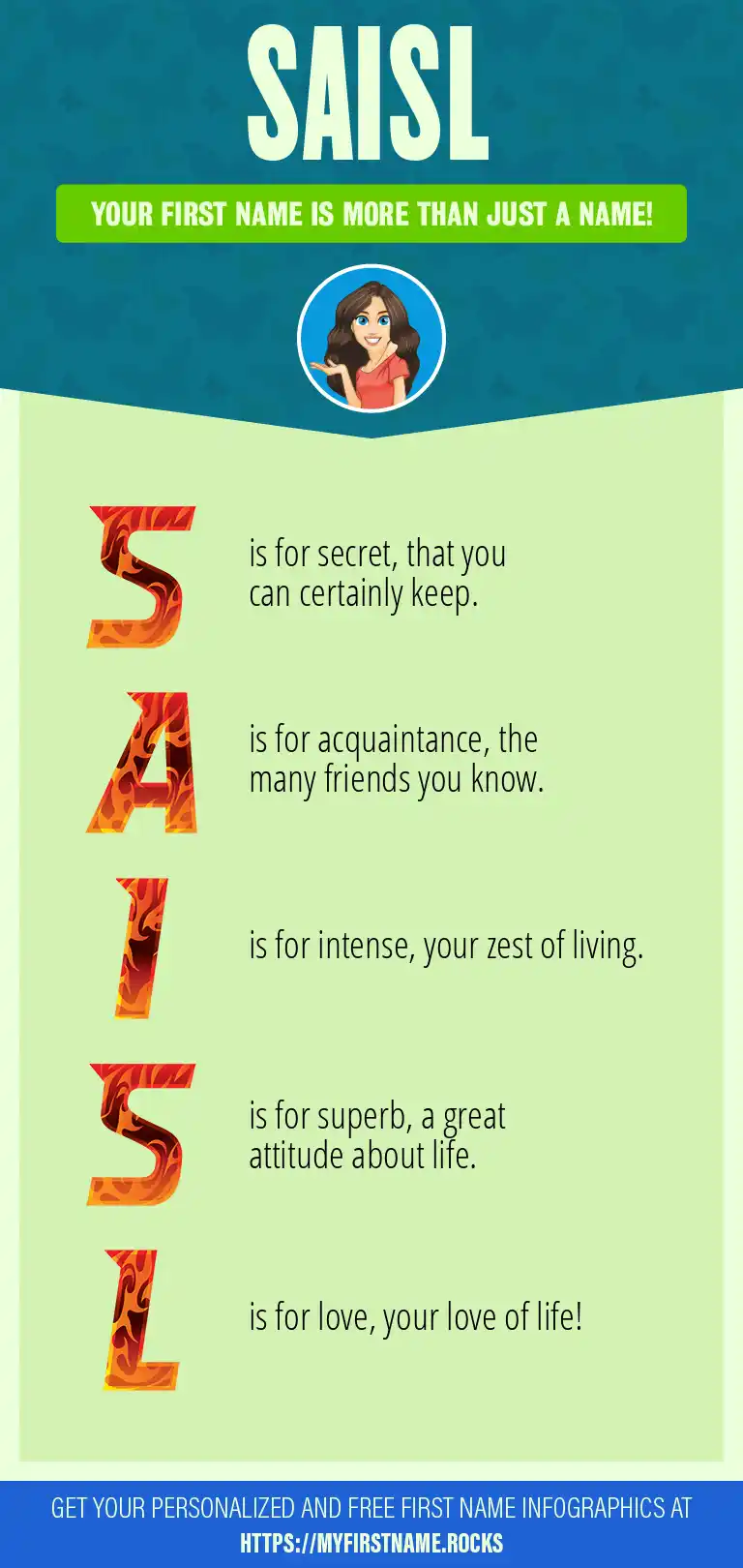 SAISL

YOUR FIRST NAME IS MORE THAN JUST A NAME!

S is for secret, that you can certainly keep.

A is for acquaintance, the many friends you know.

I is for intense, your zest of living.

S is for superb, a great attitude about life.

L is for love, your love of life!

GET YOUR PERSONALIZED AND FREE FIRST NAME INFOGRAPHICS AT HTTPS://MYFIRSTNAME.ROCKS