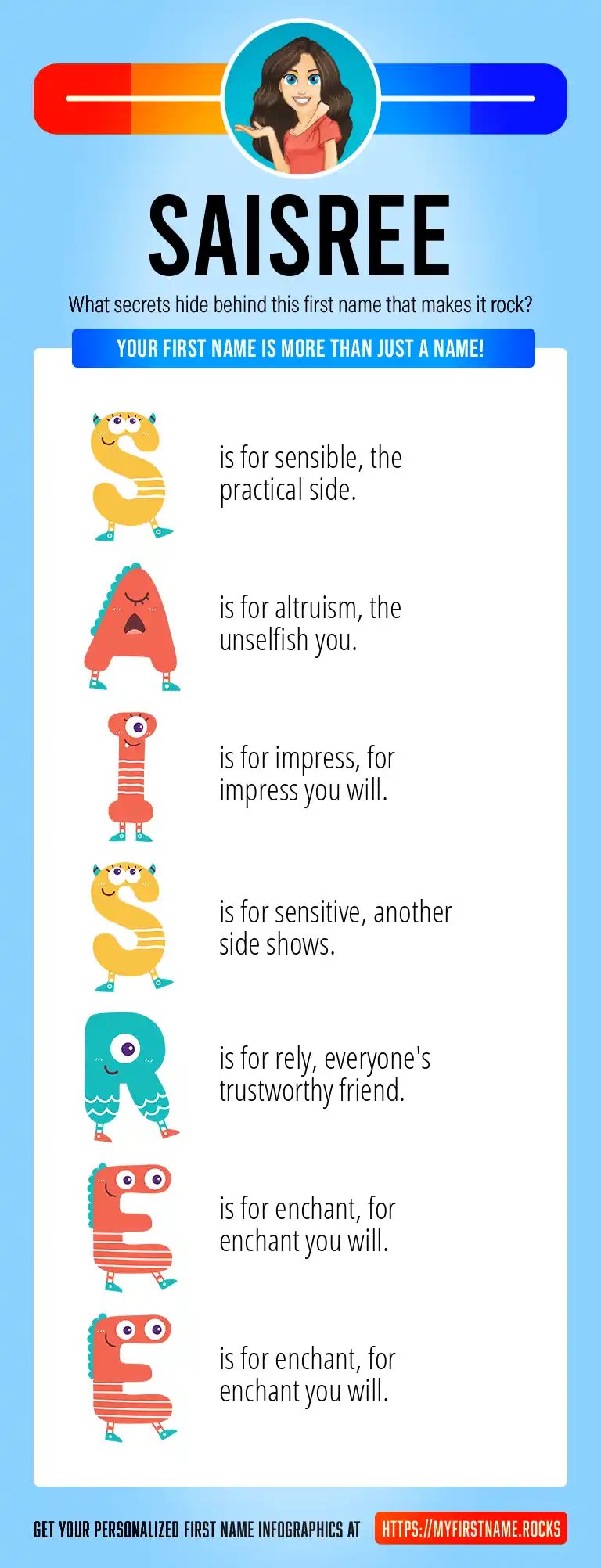 SAISREE

What secrets hide behind this first name that makes it rock?

YOUR FIRST NAME IS MORE THAN JUST A NAME!

S is for sensible, the practical side.

A is for altruism, the unselfish you.

I is for impress, for impress you will.

S is for sensitive, another side shows.

R is for rely, everyone's trustworthy friend.

E is for enchant, for enchant you will.

E is for enchant, for enchant you will.

GET YOUR PERSONALIZED FIRST NAME INFOGRAPHICS AT HTTPS://MYFIRSTNAME.ROCKS