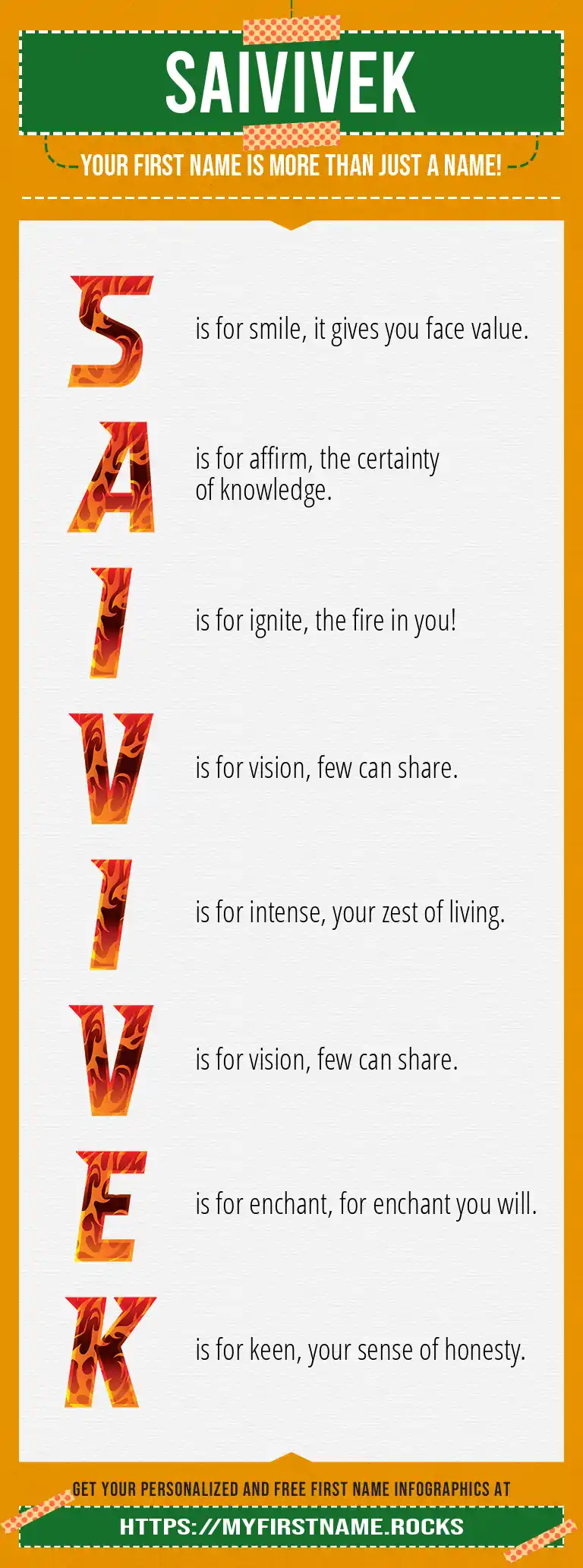 SAIVIVEK

YOUR FIRST NAME IS MORE THAN JUST A NAME!

S is for smile, it gives you face value.

A is for affirm, the certainty of knowledge.

I is for ignite, the fire in you!

V is for vision, few can share.

I is for intense, your zest of living.

V is for vision, few can share.

E is for enchant, for enchant you will.

K is for keen, your sense of honesty.

GET YOUR PERSONALIZED AND FREE FIRST NAME INFOGRAPHICS AT

HTTPS://MYFIRSTNAME.ROCKS