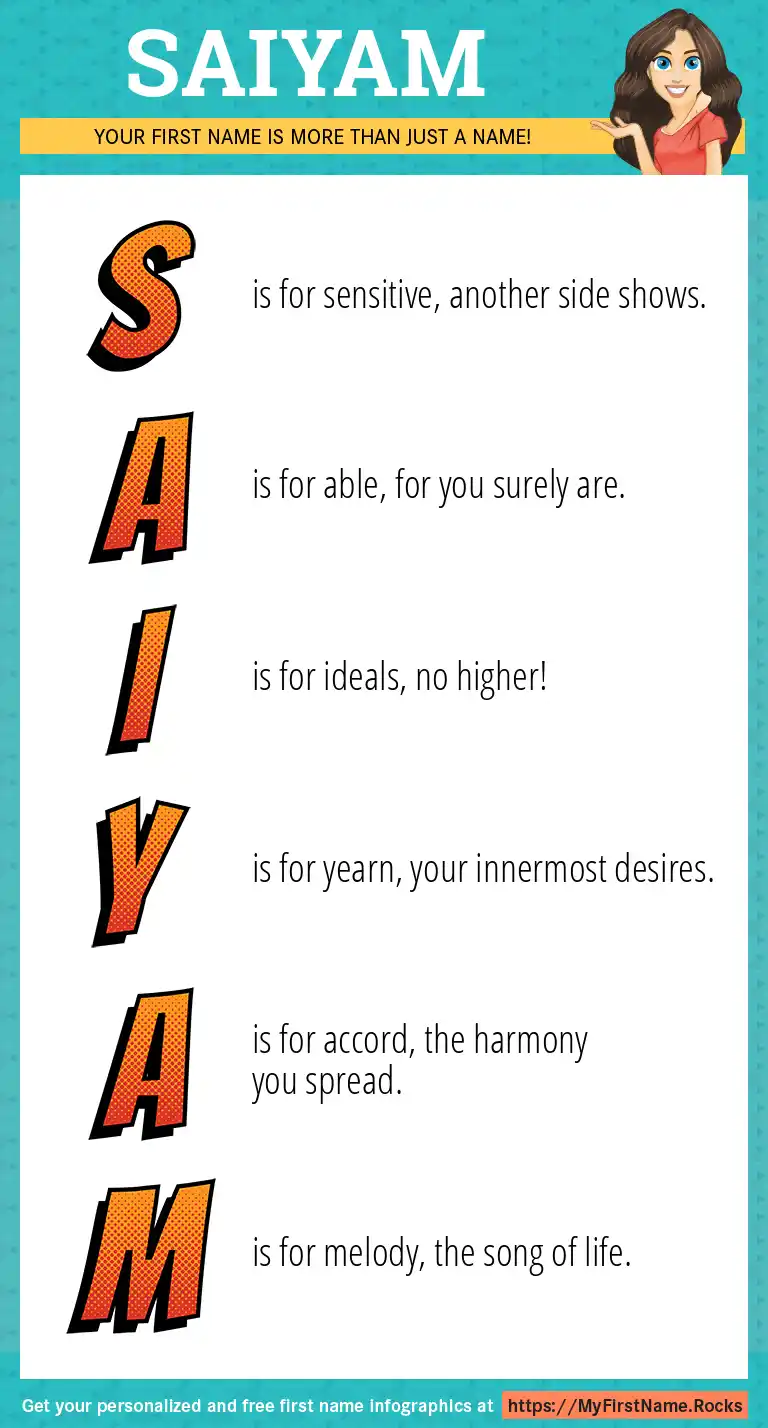 SAIYAM

YOUR FIRST NAME IS MORE THAN JUST A NAME!

S is for sensitive, another side shows.

A is for able, for you surely are.

I is for ideals, no higher!

Y is for yearn, your innermost desires.

A is for accord, the harmony you spread.

M is for melody, the song of life.

Get your personalized and free first name infographics at https://MyFirstName.Rocks