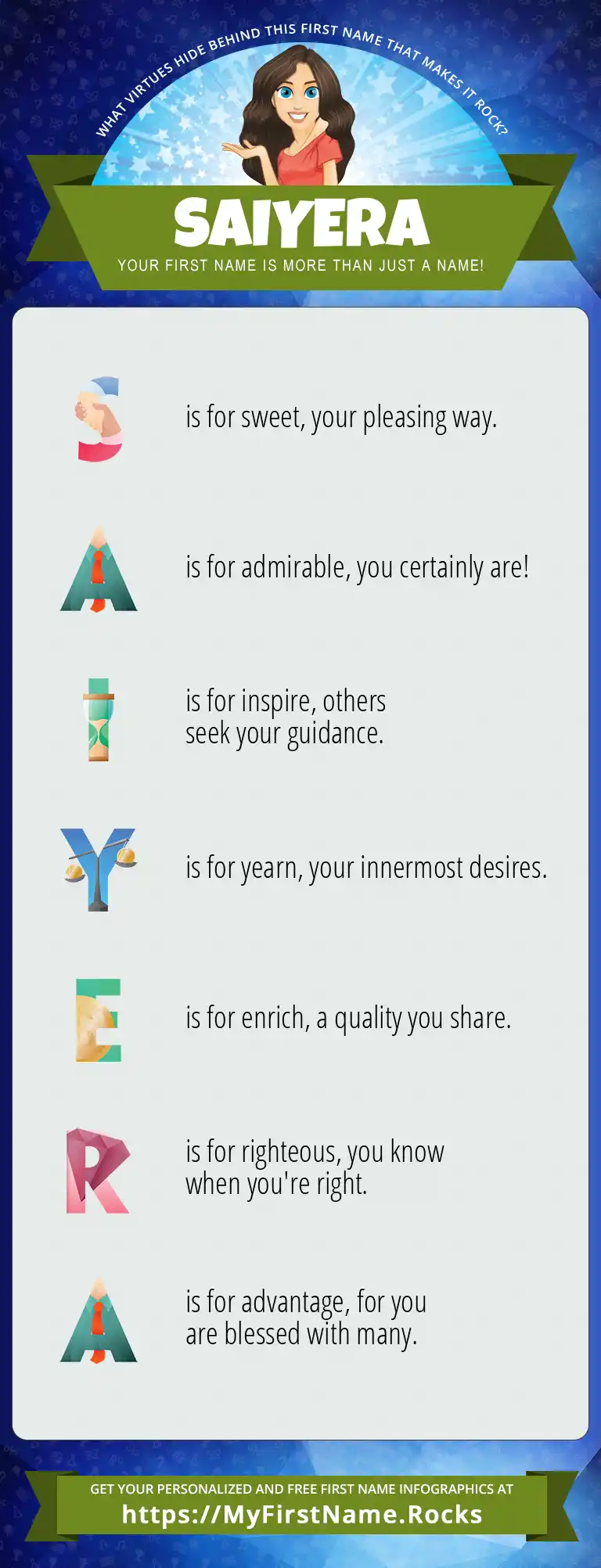 WHAT VIRTUES HIDE BEHIND THIS FIRST NAME THAT MAKES IT ROCK?

SAIYERA

YOUR FIRST NAME IS MORE THAN JUST A NAME!

S is for sweet, your pleasing way.

A is for admirable, you certainly are!

I is for inspire, others seek your guidance.

Y is for yearn, your innermost desires.

E is for enrich, a quality you share.

R is for righteous, you know when you're right.

A is for advantage, for you are blessed with many.

GET YOUR PERSONALIZED AND FREE FIRST NAME INFOGRAPHICS AT
https://MyFirstName.Rocks