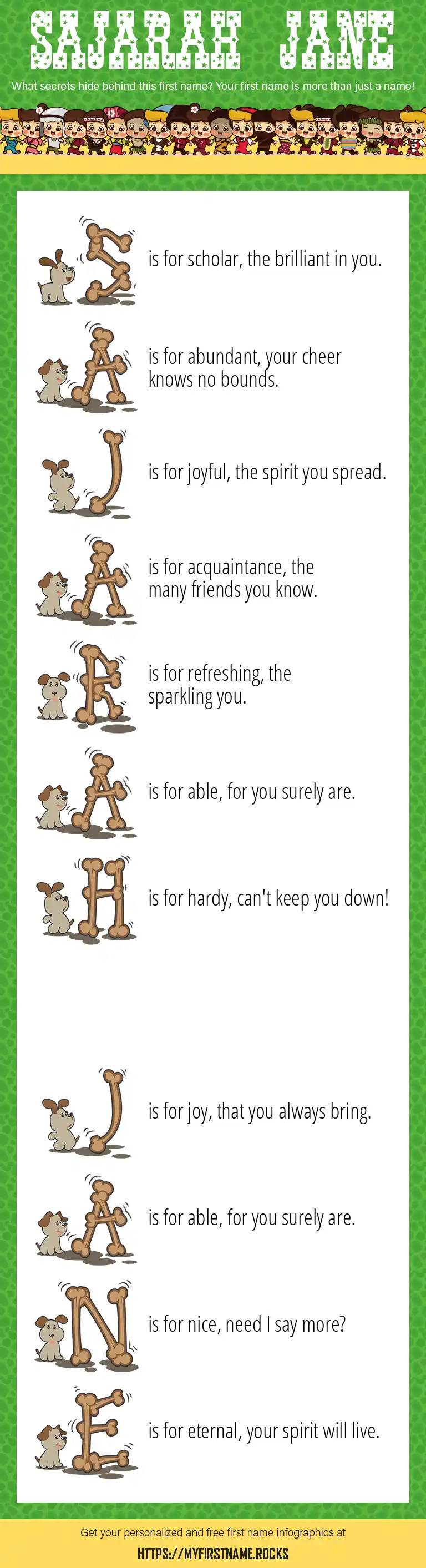 SAJARAH JANE

What secrets hide behind this first name? Your first name is more than just a name!

S is for scholar, the brilliant in you.

A is for abundant, your cheer knows no bounds.

J is for joyful, the spirit you spread.

A is for acquaintance, the many friends you know.

R is for refreshing, the sparkling you.

A is for able, for you surely are.

H is for hardy, can't keep you down!

J is for joy, that you always bring.

A is for able, for you surely are.

N is for nice, need I say more?

E is for eternal, your spirit will live.

Get your personalized and free first name infographics at

HTTPS://MYFIRSTNAME.ROCKS