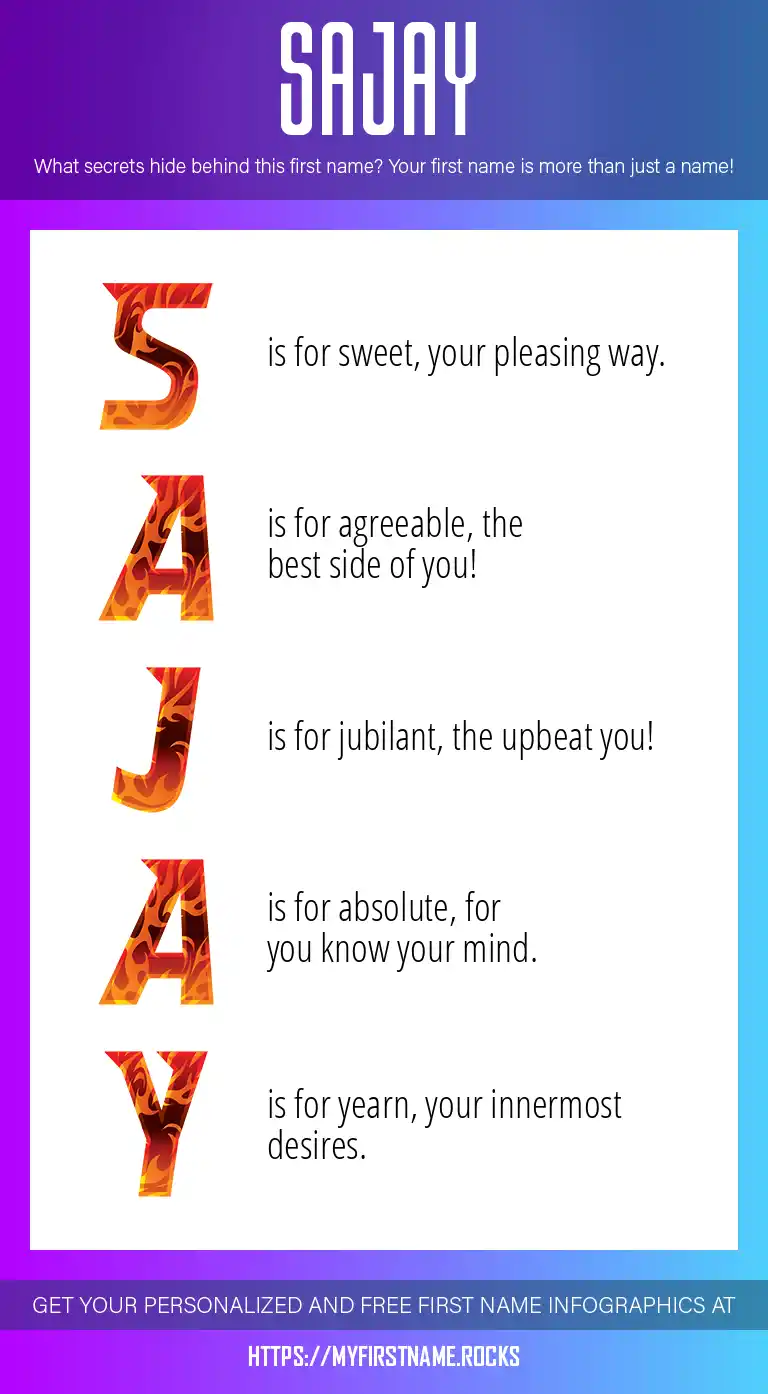 SAJAY

What secrets hide behind this first name? Your first name is more than just a name!

S is for sweet, your pleasing way.

A is for agreeable, the best side of you!

J is for jubilant, the upbeat you!

A is for absolute, for you know your mind.

Y is for yearn, your innermost desires.

GET YOUR PERSONALIZED AND FREE FIRST NAME INFOGRAPHICS AT

HTTPS://MYFIRSTNAME.ROCKS