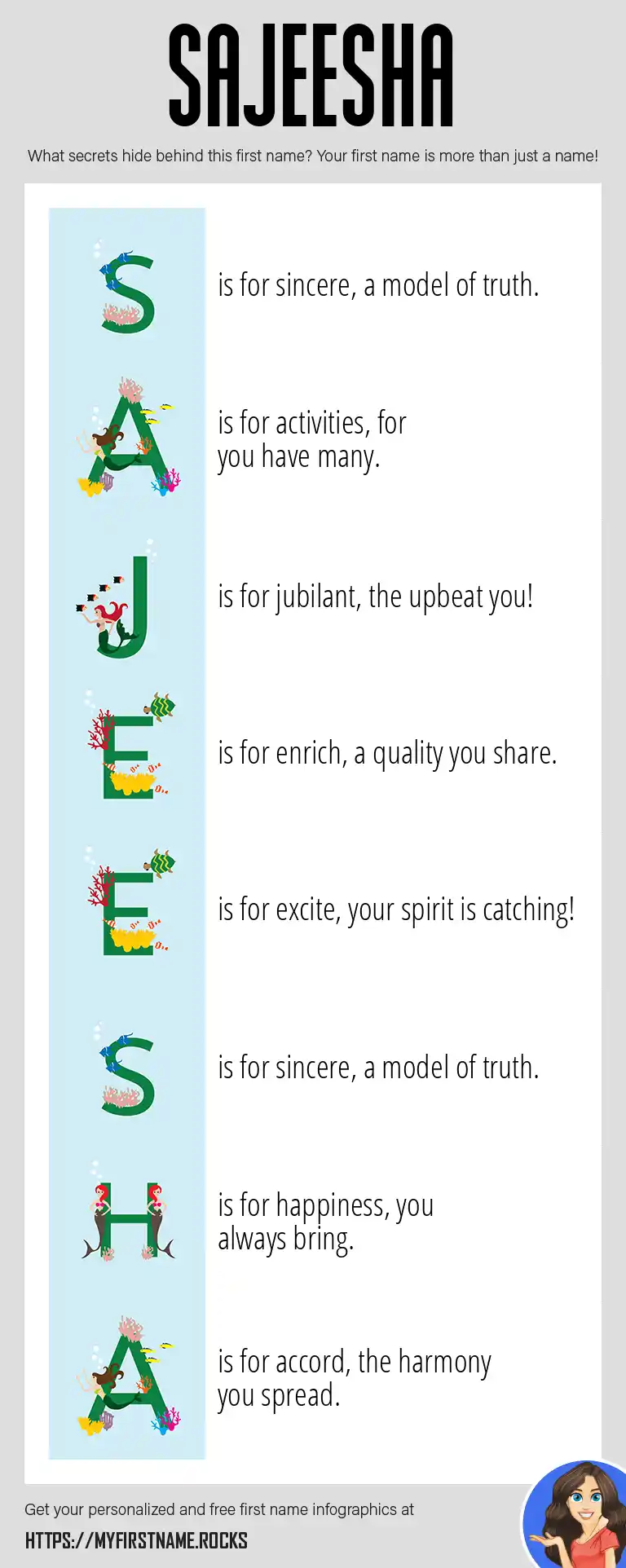 SAJEESHA

What secrets hide behind this first name? Your first name is more than just a name!

S is for sincere, a model of truth.

A is for activities, for you have many.

J is for jubilant, the upbeat you!

E is for enrich, a quality you share.

E is for excite, your spirit is catching!

S is for sincere, a model of truth.

H is for happiness, you always bring.

A is for accord, the harmony you spread.

Get your personalized and free first name infographics at

HTTPS://MYFIRSTNAME.ROCKS