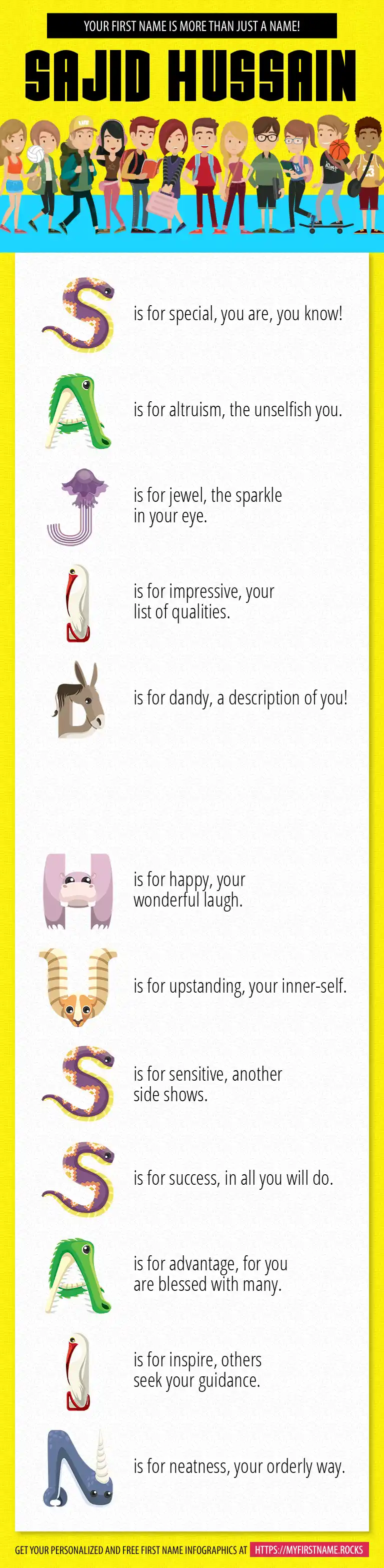 YOUR FIRST NAME IS MORE THAN JUST A NAME!

SAJID HUSSAIN

S is for special, you are, you know!

A is for altruism, the unselfish you.

J is for jewel, the sparkle in your eye.

I is for impressive, your list of qualities.

D is for dandy, a description of you!

H is for happy, your wonderful laugh.

U is for upstanding, your inner-self.

S is for sensitive, another side shows.

S is for success, in all you will do.

A is for advantage, for you are blessed with many.

I is for inspire, others seek your guidance.

N is for neatness, your orderly way.

GET YOUR PERSONALIZED AND FREE FIRST NAME INFOGRAPHICS AT HTTPS://MYFIRSTNAME.ROCKS