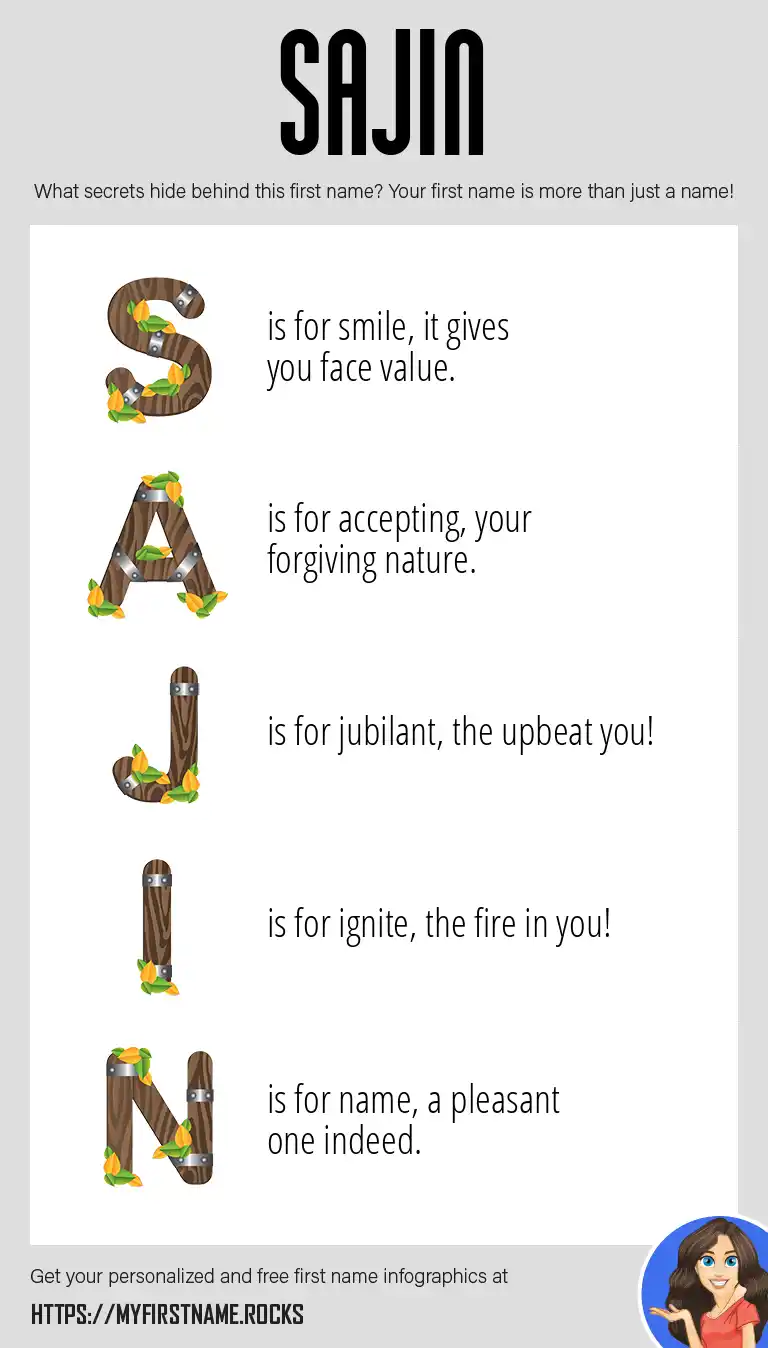 SAJIN

What secrets hide behind this first name? Your first name is more than just a name!

S is for smile, it gives you face value.

A is for accepting, your forgiving nature.

J is for jubilant, the upbeat you!

I is for ignite, the fire in you!

N is for name, a pleasant one indeed.

Get your personalized and free first name infographics at

HTTPS://MYFIRSTNAME.ROCKS