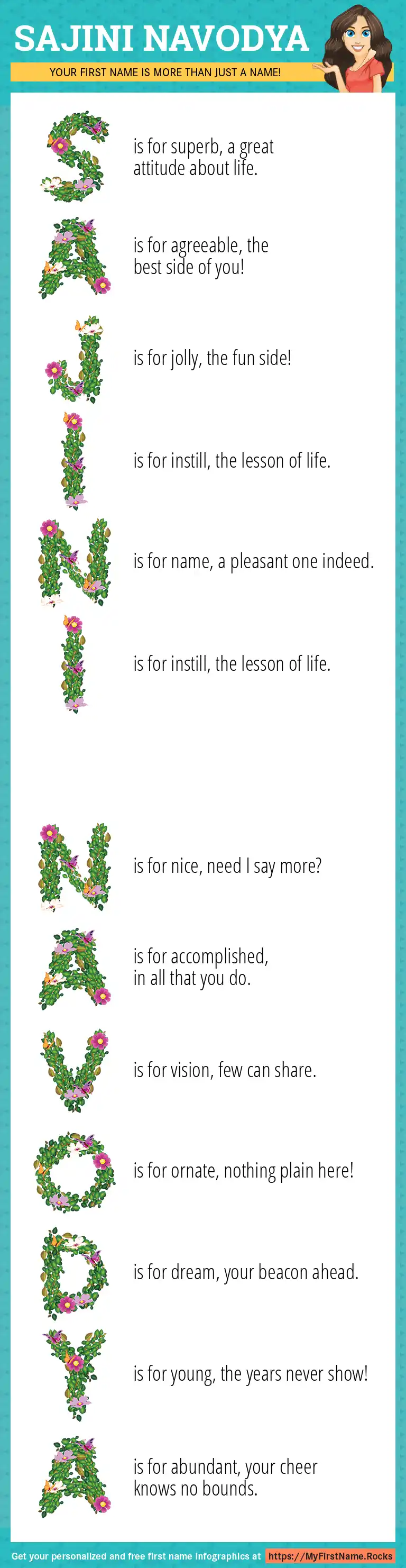 SAJINI NAVODYA

YOUR FIRST NAME IS MORE THAN JUST A NAME!

S is for superb, a great attitude about life.

A is for agreeable, the best side of you!

J is for jolly, the fun side!

I is for instill, the lesson of life.

N is for name, a pleasant one indeed.

I is for instill, the lesson of life.

N is for nice, need I say more?

A is for accomplished, in all that you do.

V is for vision, few can share.

O is for ornate, nothing plain here!

D is for dream, your beacon ahead.

Y is for young, the years never show!

A is for abundant, your cheer knows no bounds.

Get your personalized and free first name infographics at https://MyFirstName.Rocks