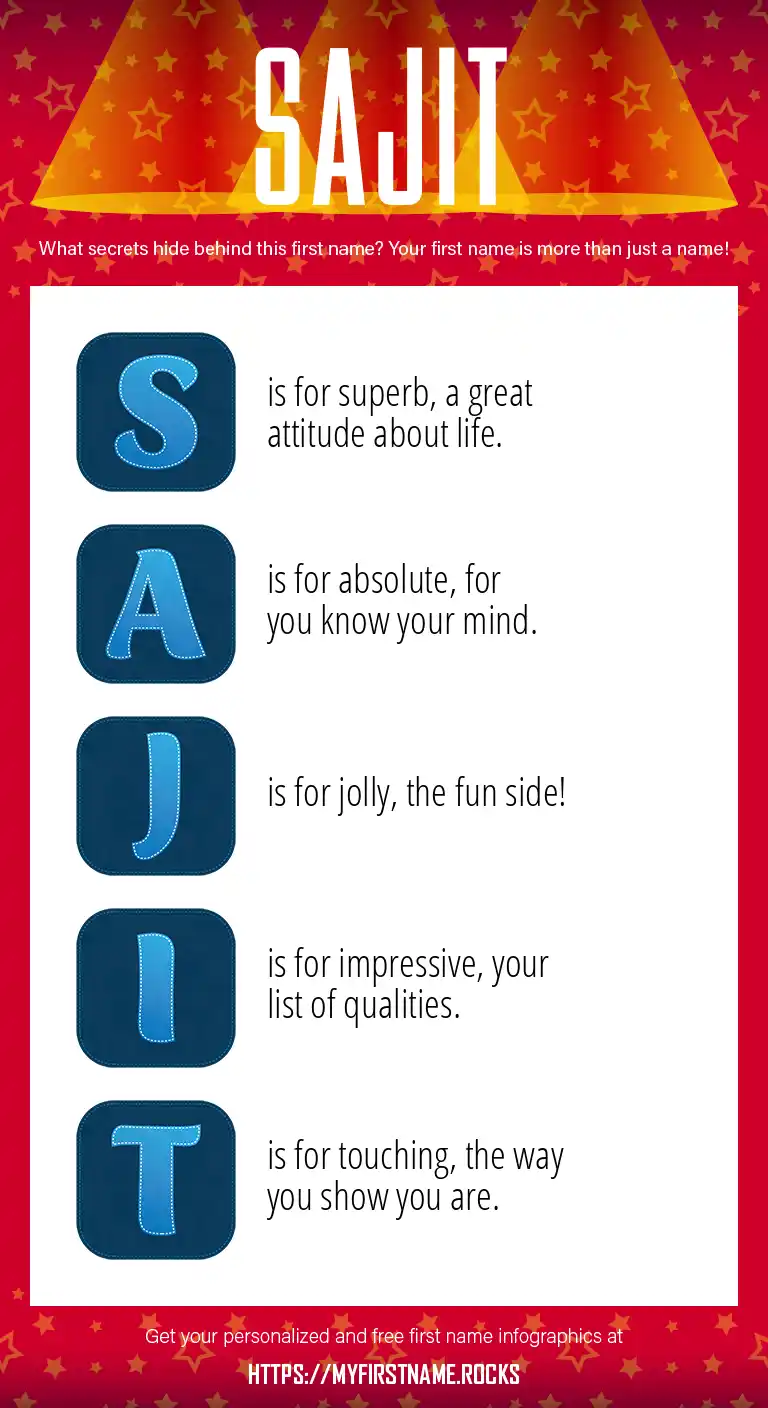 SAJIT

What secrets hide behind this first name? Your first name is more than just a name!

S

is for superb, a great attitude about life.

A

is for absolute, for you know your mind.

J

is for jolly, the fun side!

I

is for impressive, your list of qualities.

T

is for touching, the way you show you are.

Get your personalized and free first name infographics at

HTTPS://MYFIRSTNAME.ROCKS