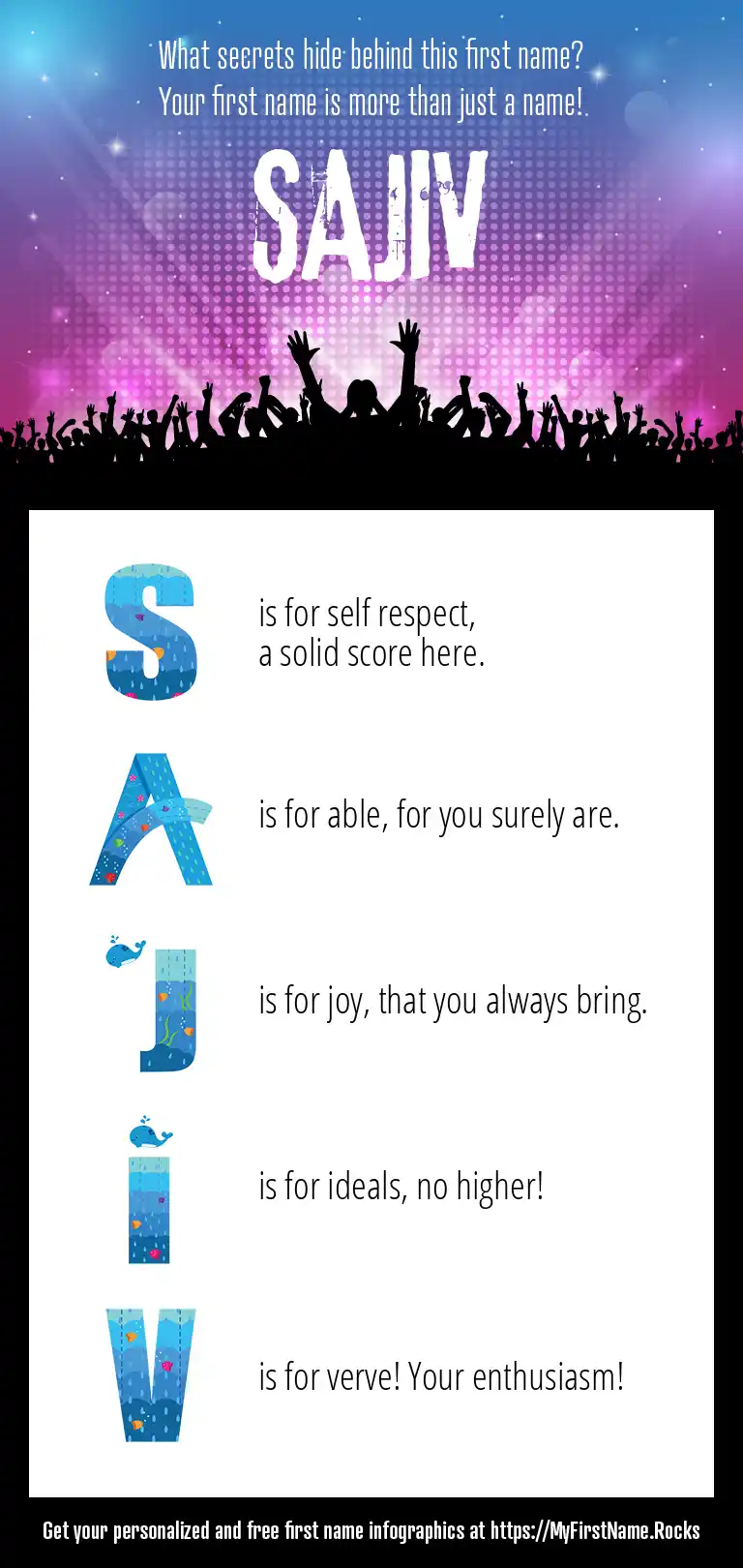 What secrets hide behind this first name?
Your first name is more than just a name!

SAJIV

S is for self respect, a solid score here.

A is for able, for you surely are.

J is for joy, that you always bring.

I is for ideals, no higher!

V is for verve! Your enthusiasm!

Get your personalized and free first name infographics at https://MyFirstName.Rocks