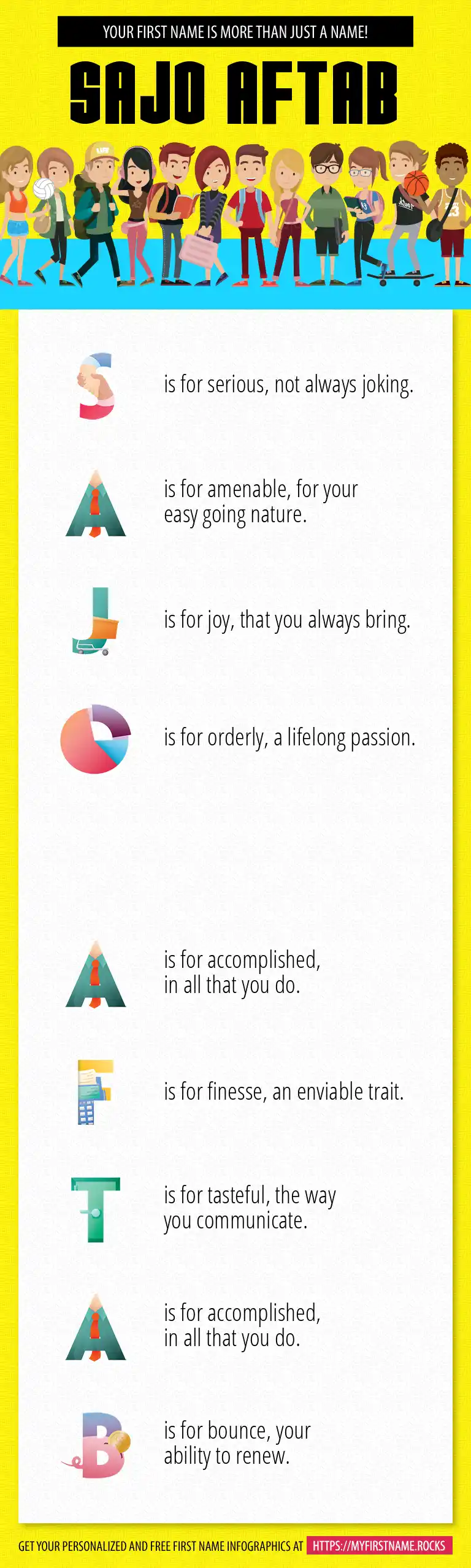 YOUR FIRST NAME IS MORE THAN JUST A NAME!

SAJO AFTAB

S is for serious, not always joking.

A is for amenable, for your easy going nature.

J is for joy, that you always bring.

O is for orderly, a lifelong passion.

A is for accomplished, in all that you do.

F is for finesse, an enviable trait.

T is for tasteful, the way you communicate.

A is for accomplished, in all that you do.

B is for bounce, your ability to renew.

GET YOUR PERSONALIZED AND FREE FIRST NAME INFOGRAPHICS AT HTTPS://MYFIRSTNAME.ROCKS