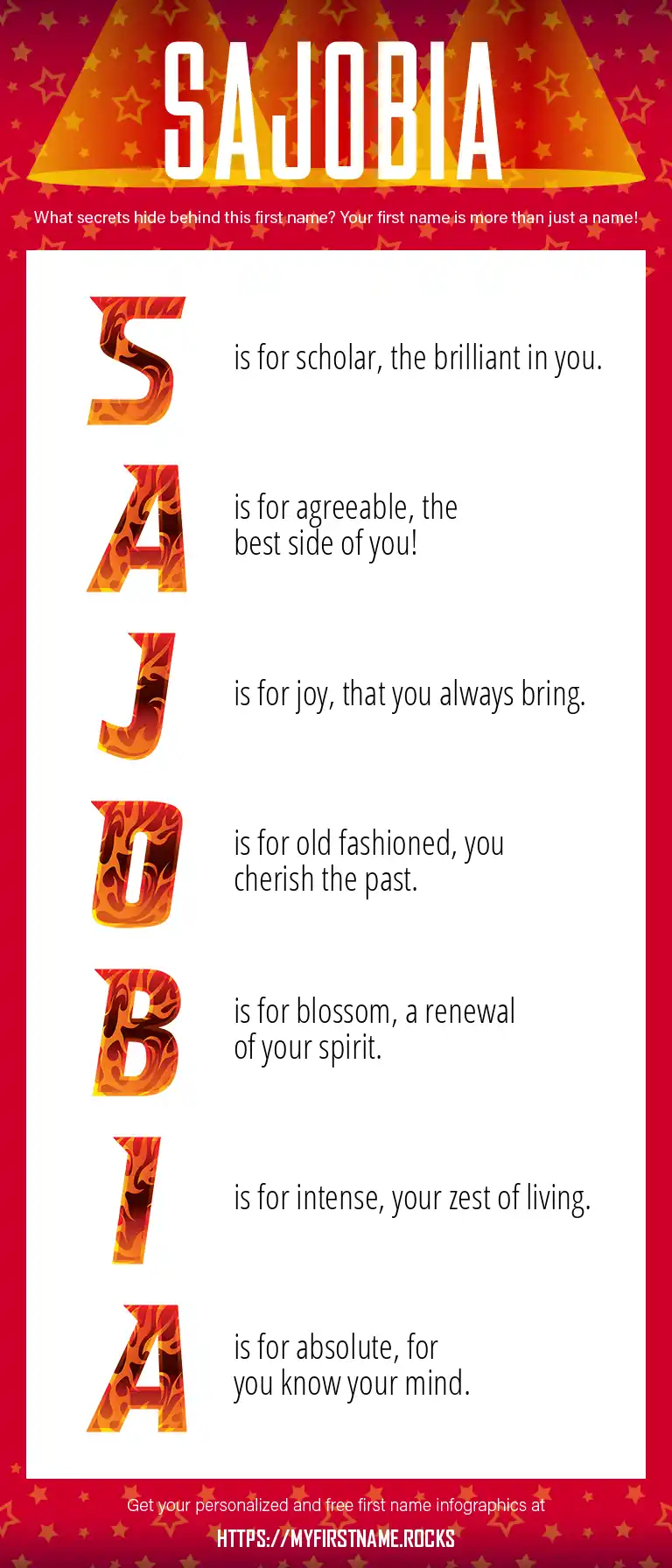 SAJOBIA

What secrets hide behind this first name? Your first name is more than just a name!

S is for scholar, the brilliant in you.

A is for agreeable, the best side of you!

J is for joy, that you always bring.

O is for old fashioned, you cherish the past.

B is for blossom, a renewal of your spirit.

I is for intense, your zest of living.

A is for absolute, for you know your mind.

Get your personalized and free first name infographics at

HTTPS://MYFIRSTNAME.ROCKS