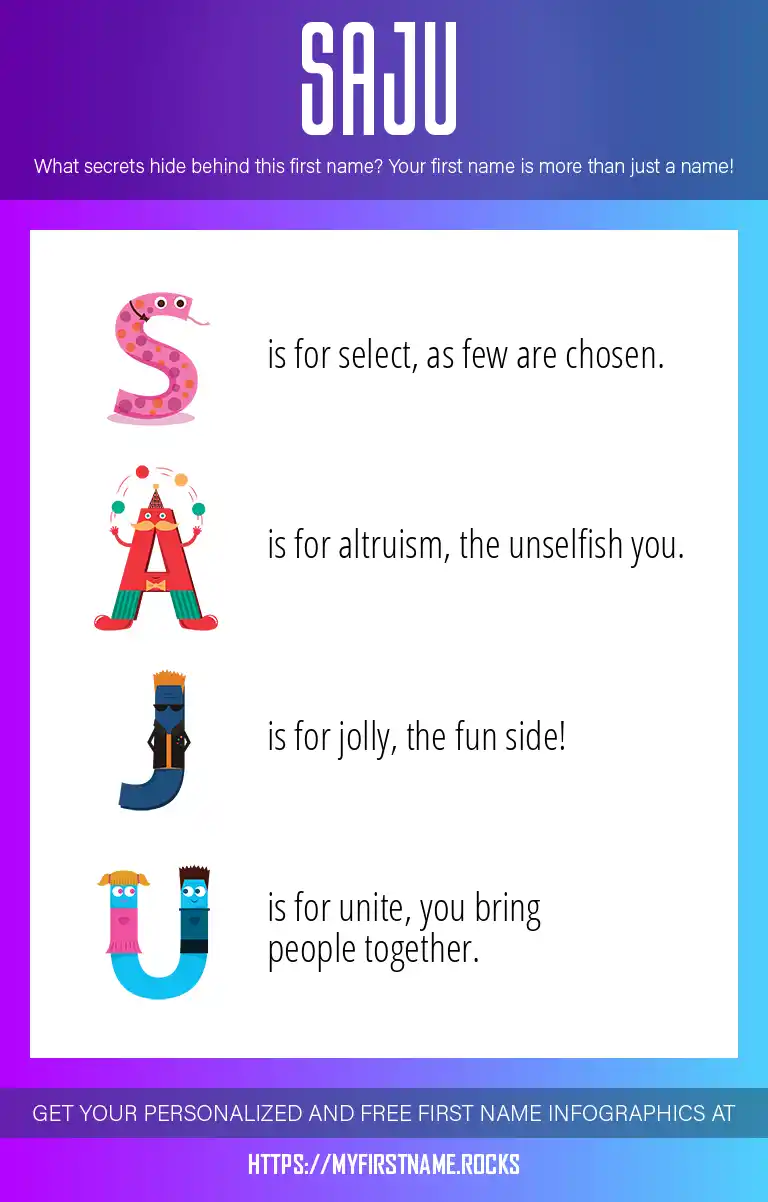 SAJU

What secrets hide behind this first name? Your first name is more than just a name!

S is for select, as few are chosen.

A is for altruism, the unselfish you.

J is for jolly, the fun side!

U is for unite, you bring people together.

GET YOUR PERSONALIZED AND FREE FIRST NAME INFOGRAPHICS AT

HTTPS://MYFIRSTNAME.ROCKS