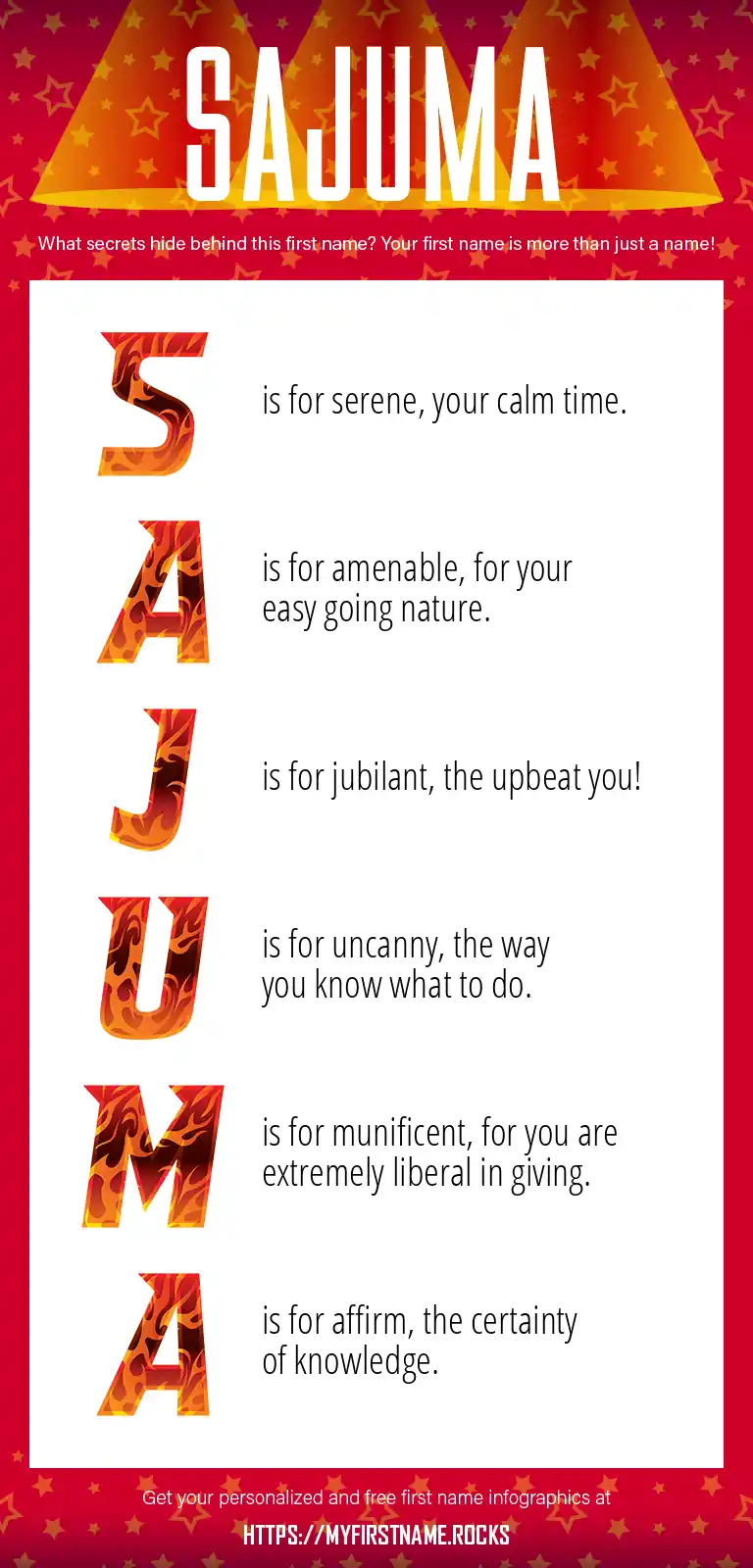 SAJUMA

What secrets hide behind this first name? Your first name is more than just a name!

S is for serene, your calm time.

A is for amenable, for your easy going nature.

J is for jubilant, the upbeat you!

U is for uncanny, the way you know what to do.

M is for munificent, for you are extremely liberal in giving.

A is for affirm, the certainty of knowledge.

Get your personalized and free first name infographics at

HTTPS://MYFIRSTNAME.ROCKS