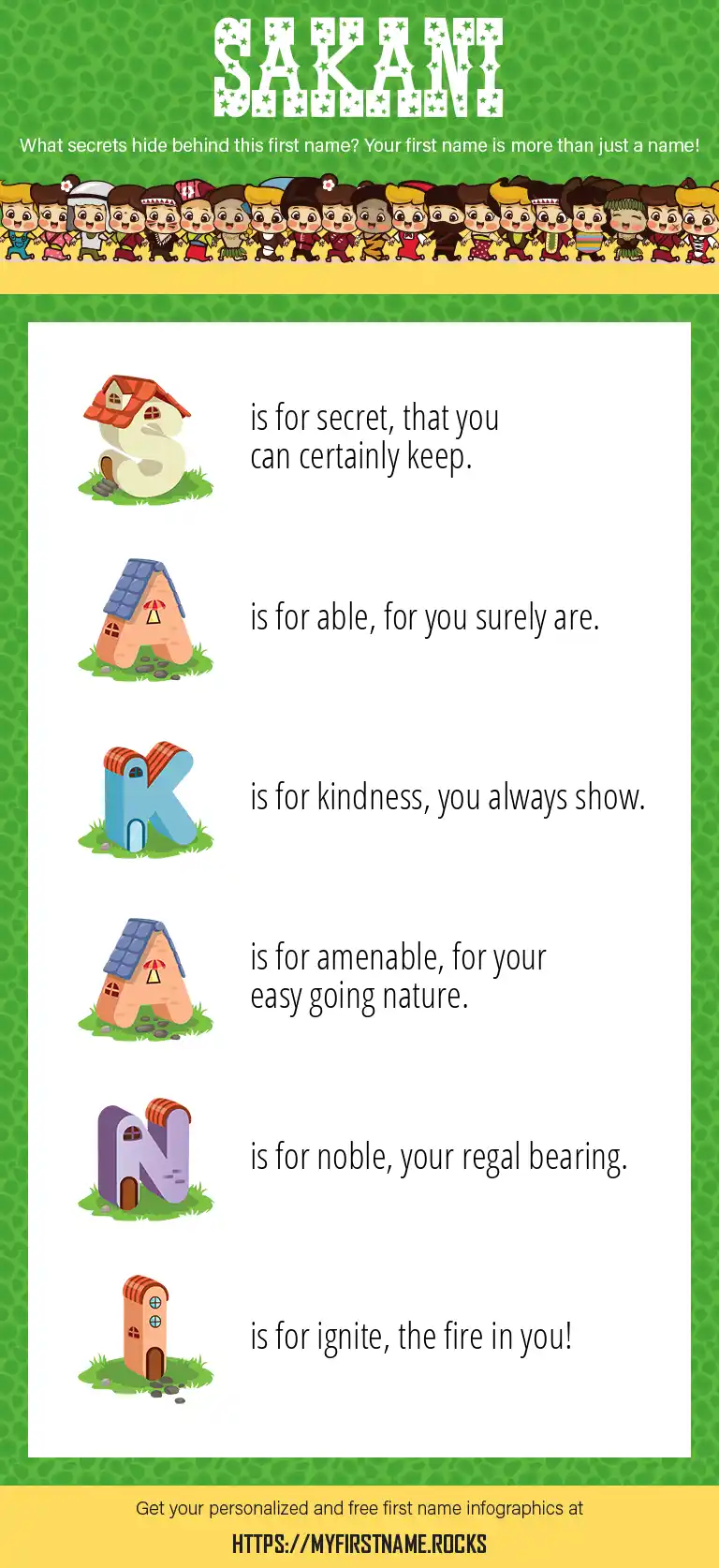 SAKANI

What secrets hide behind this first name? Your first name is more than just a name!

S is for secret, that you can certainly keep.

A is for able, for you surely are.

K is for kindness, you always show.

A is for amenable, for your easy going nature.

N is for noble, your regal bearing.

I is for ignite, the fire in you!

Get your personalized and free first name infographics at

HTTPS://MYFIRSTNAME.ROCKS