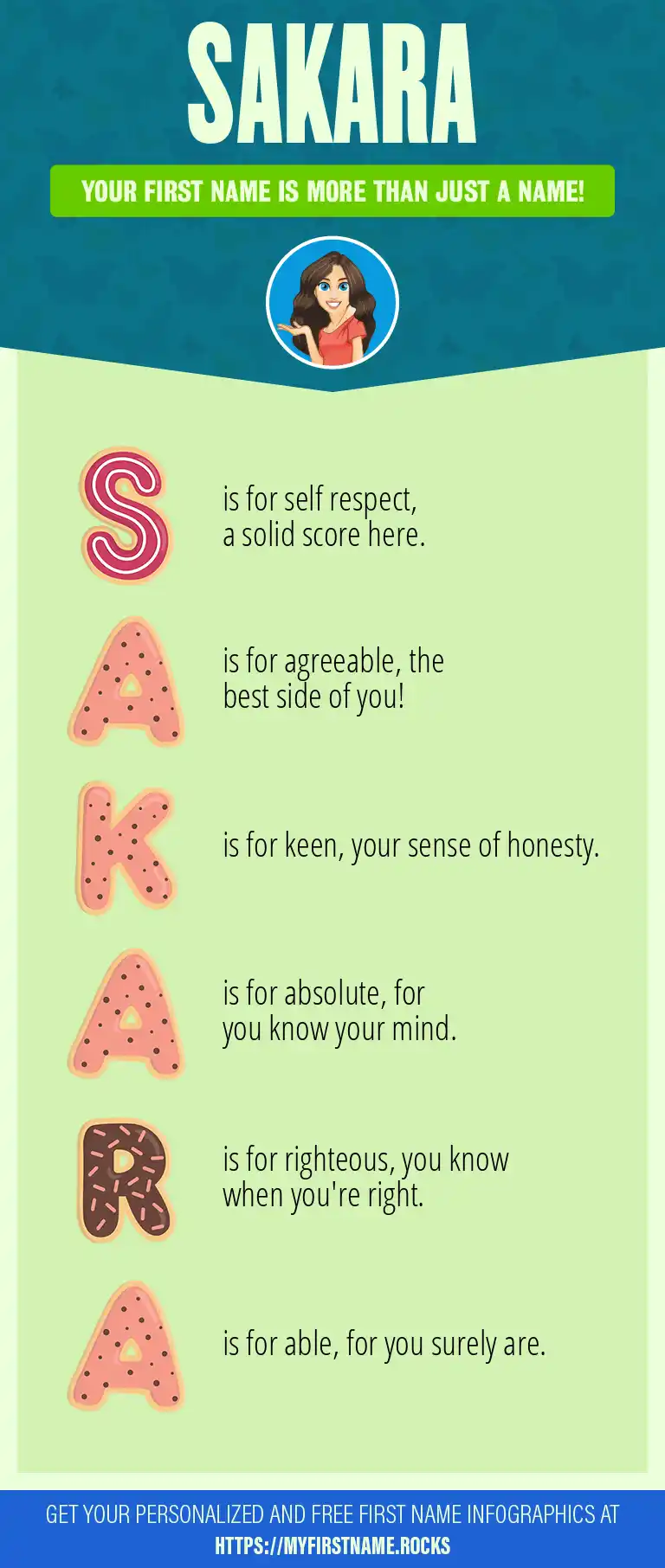 SAKARA

YOUR FIRST NAME IS MORE THAN JUST A NAME!

S is for self respect, a solid score here.

A is for agreeable, the best side of you!

K is for keen, your sense of honesty.

A is for absolute, for you know your mind.

R is for righteous, you know when you're right.

A is for able, for you surely are.

GET YOUR PERSONALIZED AND FREE FIRST NAME INFOGRAPHICS AT HTTPS://MYFIRSTNAME.ROCKS