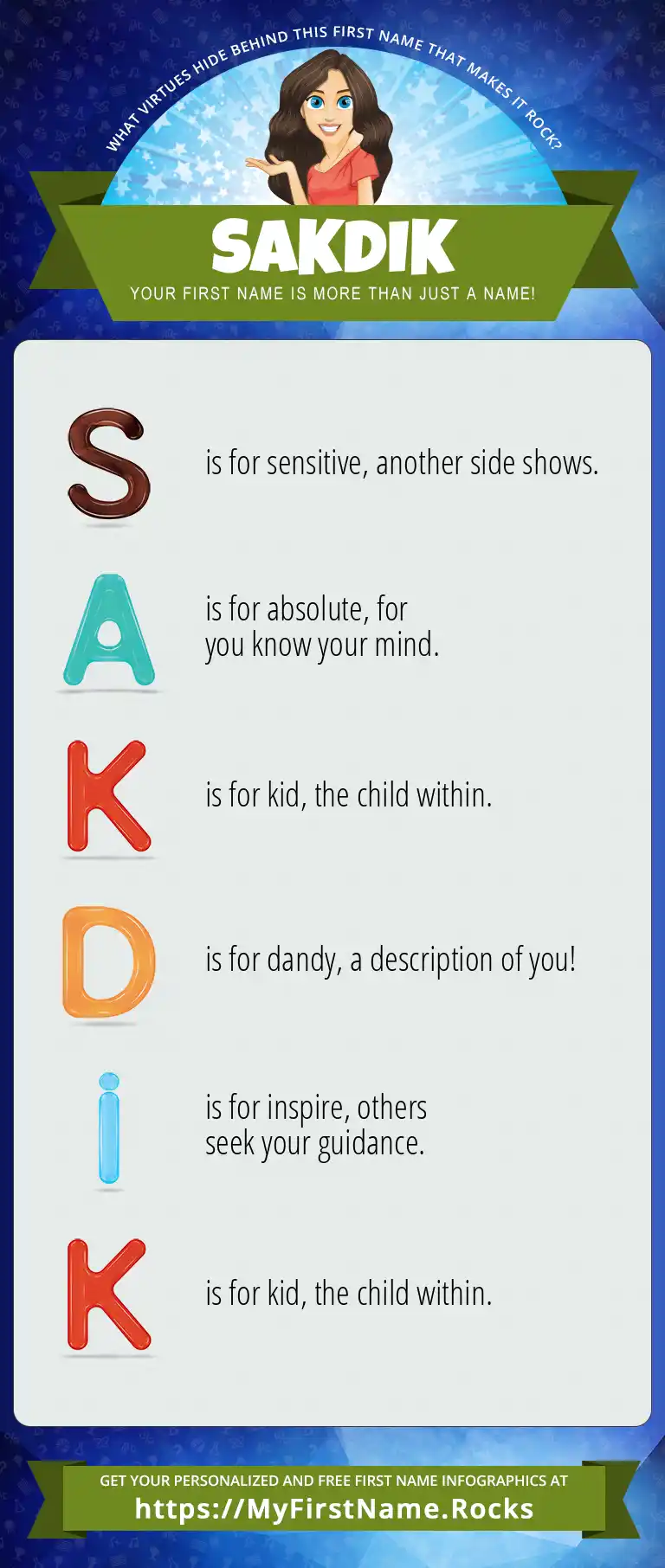 WHAT VIRTUES HIDE BEHIND THIS FIRST NAME THAT MAKES IT ROCK?

SAKDIK

YOUR FIRST NAME IS MORE THAN JUST A NAME!

S is for sensitive, another side shows.

A is for absolute, for you know your mind.

K is for kid, the child within.

D is for dandy, a description of you!

i is for inspire, others seek your guidance.

K is for kid, the child within.

GET YOUR PERSONALIZED AND FREE FIRST NAME INFOGRAPHICS AT
https://MyFirstName.Rocks