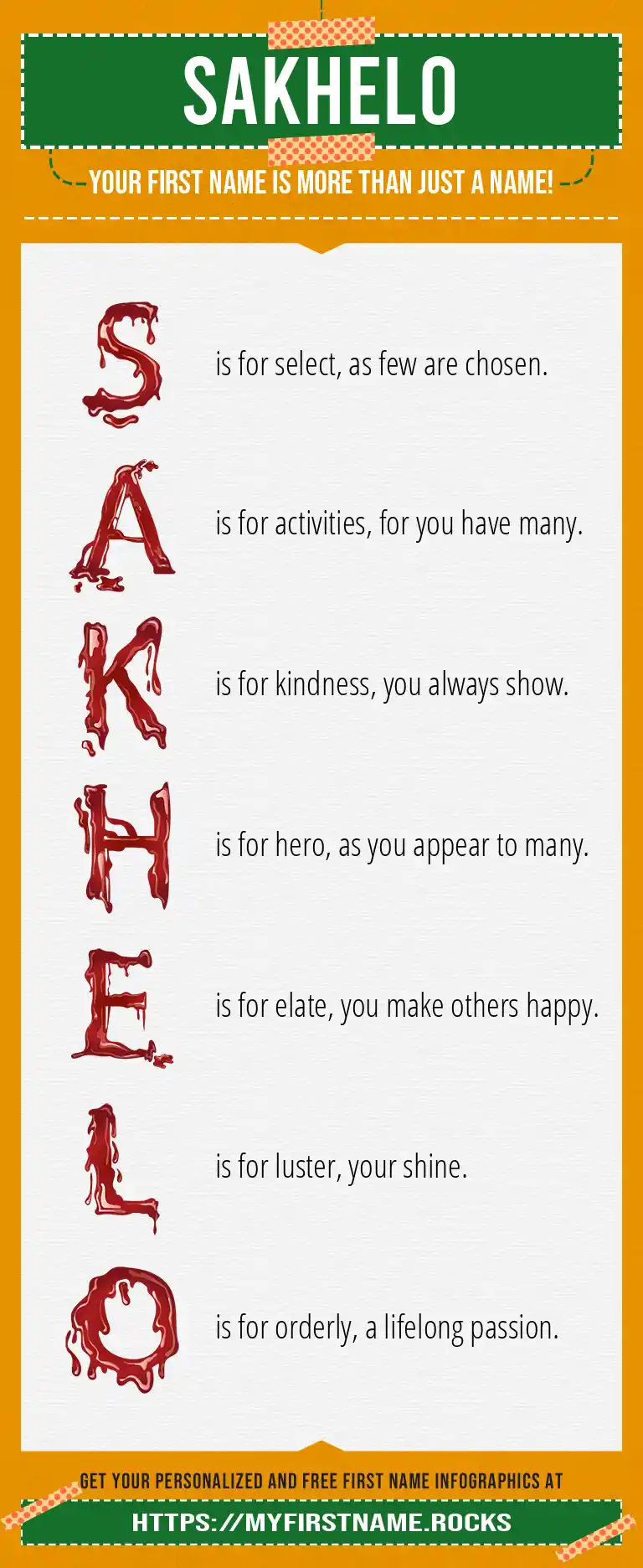 SAKHELO

YOUR FIRST NAME IS MORE THAN JUST A NAME!

S is for select, as few are chosen.

A is for activities, for you have many.

K is for kindness, you always show.

H is for hero, as you appear to many.

E is for elate, you make others happy.

L is for luster, your shine.

O is for orderly, a lifelong passion.

GET YOUR PERSONALIZED AND FREE FIRST NAME INFOGRAPHICS AT

HTTPS://MYFIRSTNAME.ROCKS