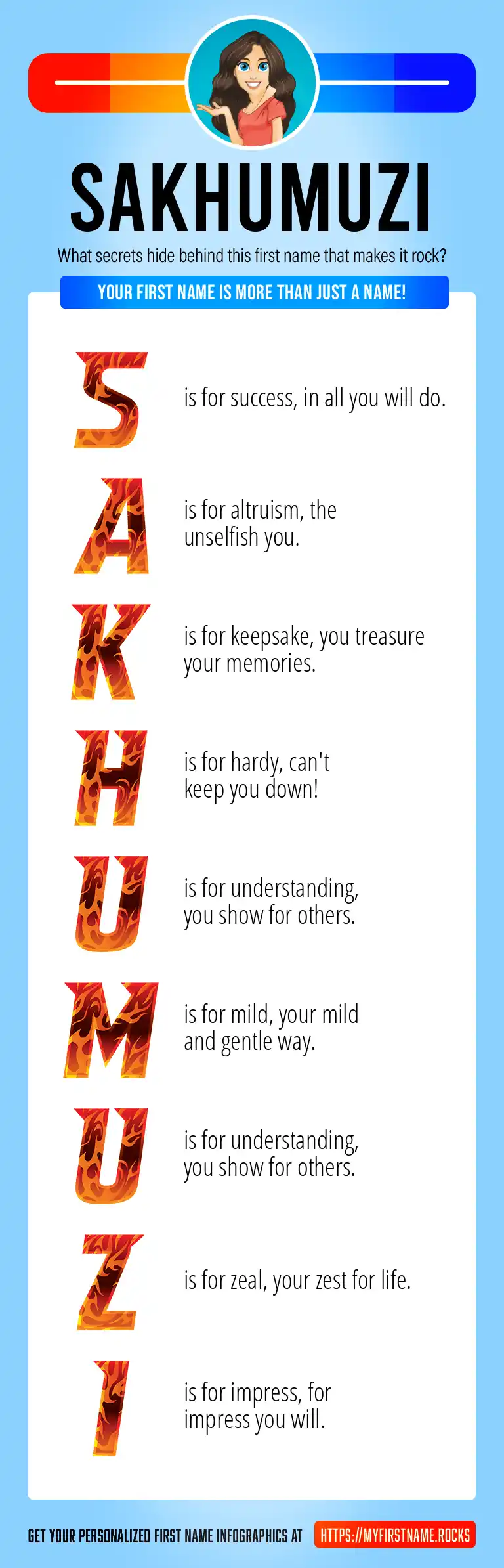 SAKHUMUZI

What secrets hide behind this first name that makes it rock?

YOUR FIRST NAME IS MORE THAN JUST A NAME!

S is for success, in all you will do.

A is for altruism, the unselfish you.

K is for keepsake, you treasure your memories.

H is for hardy, can't keep you down!

U is for understanding, you show for others.

M is for mild, your mild and gentle way.

U is for understanding, you show for others.

Z is for zeal, your zest for life.

I is for impress, for impress you will.

GET YOUR PERSONALIZED FIRST NAME INFOGRAPHICS AT HTTPS://MYFIRSTNAME.ROCKS