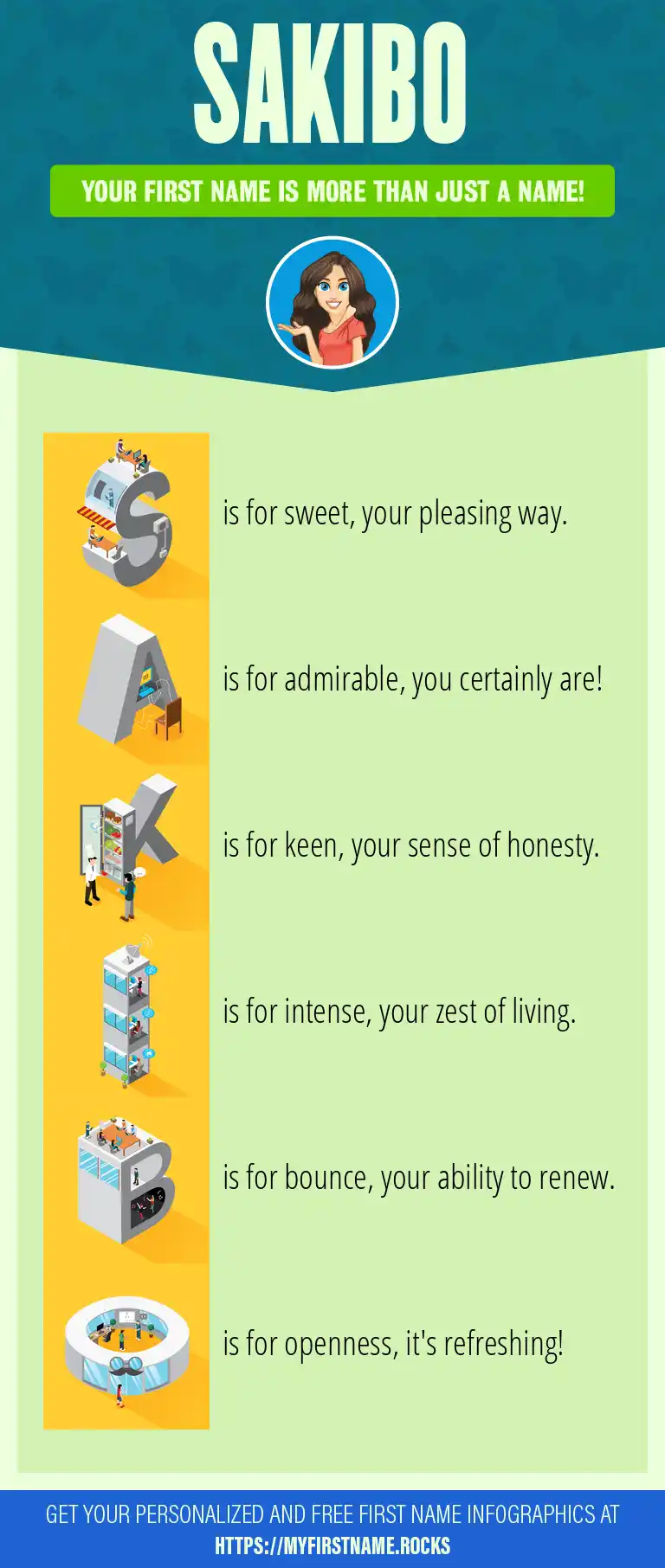 SAKIBO

YOUR FIRST NAME IS MORE THAN JUST A NAME!

S is for sweet, your pleasing way.

A is for admirable, you certainly are!

K is for keen, your sense of honesty.

I is for intense, your zest of living.

B is for bounce, your ability to renew.

O is for openness, it's refreshing!

GET YOUR PERSONALIZED AND FREE FIRST NAME INFOGRAPHICS AT HTTPS://MYFIRSTNAME.ROCKS