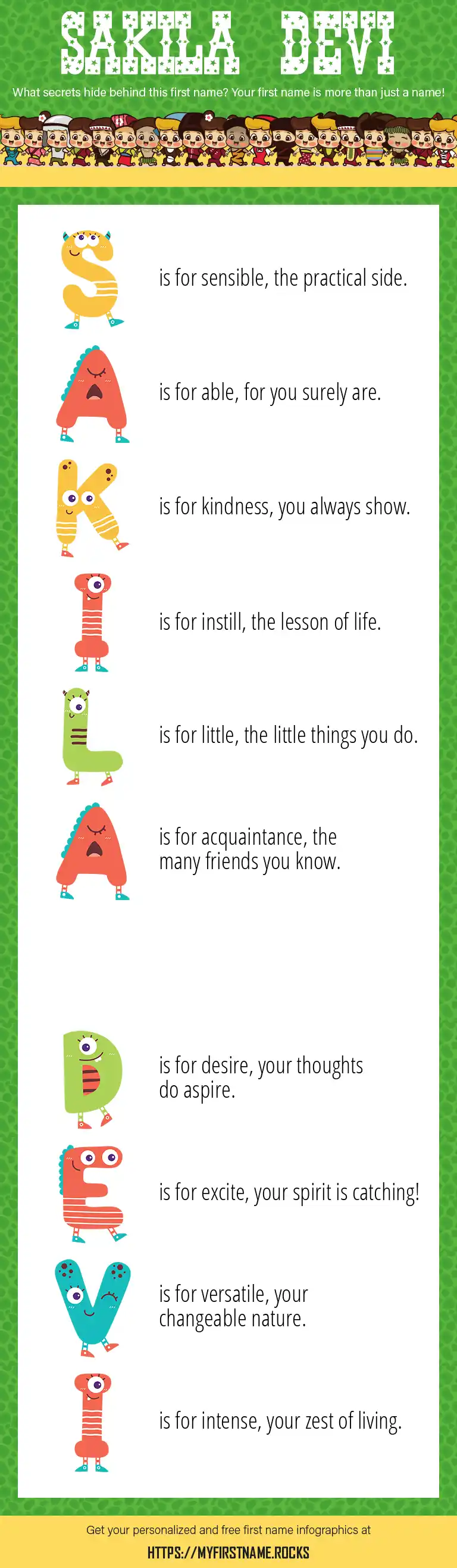 SAKILA DEVI

What secrets hide behind this first name? Your first name is more than just a name!

S is for sensible, the practical side.

A is for able, for you surely are.

K is for kindness, you always show.

I is for instill, the lesson of life.

L is for little, the little things you do.

A is for acquaintance, the many friends you know.

D is for desire, your thoughts do aspire.

E is for excite, your spirit is catching!

V is for versatile, your changeable nature.

I is for intense, your zest of living.

Get your personalized and free first name infographics at

HTTPS://MYFIRSTNAME.ROCKS