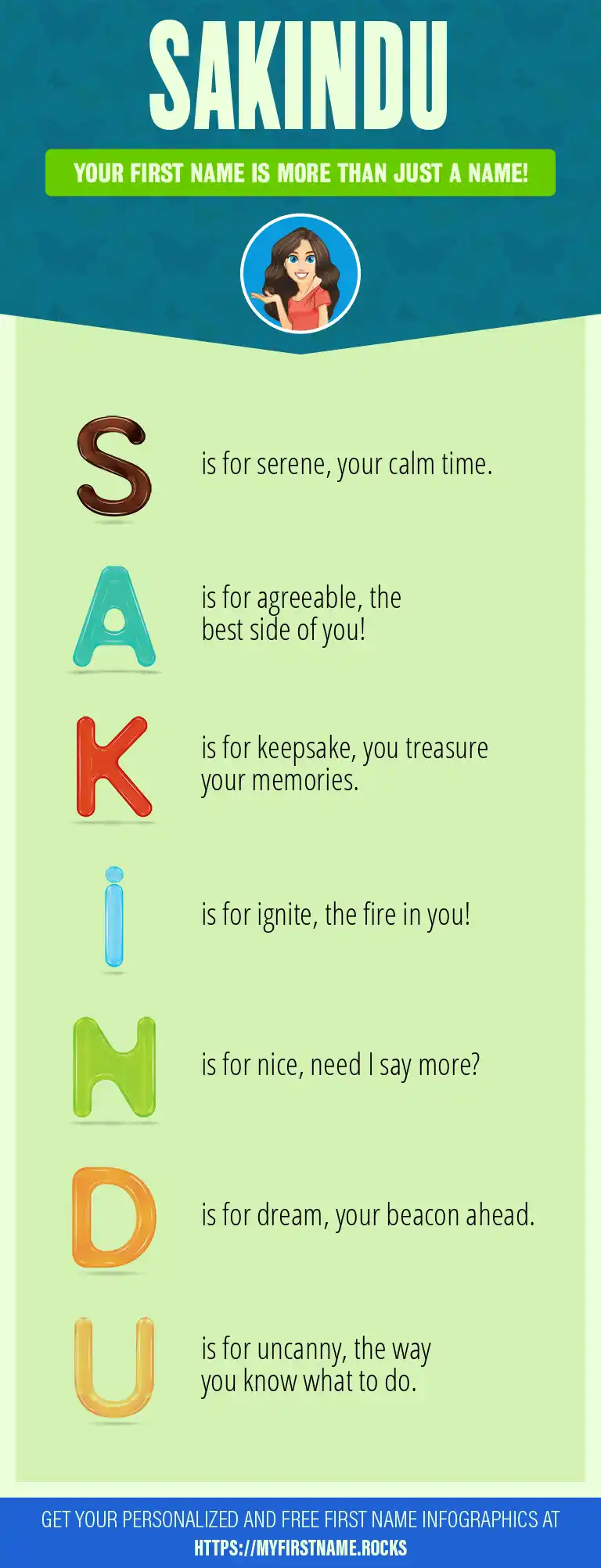 SAKINDU

YOUR FIRST NAME IS MORE THAN JUST A NAME!

S is for serene, your calm time.

A is for agreeable, the best side of you!

K is for keepsake, you treasure your memories.

i is for ignite, the fire in you!

N is for nice, need I say more?

D is for dream, your beacon ahead.

U is for uncanny, the way you know what to do.

GET YOUR PERSONALIZED AND FREE FIRST NAME INFOGRAPHICS AT HTTPS://MYFIRSTNAME.ROCKS