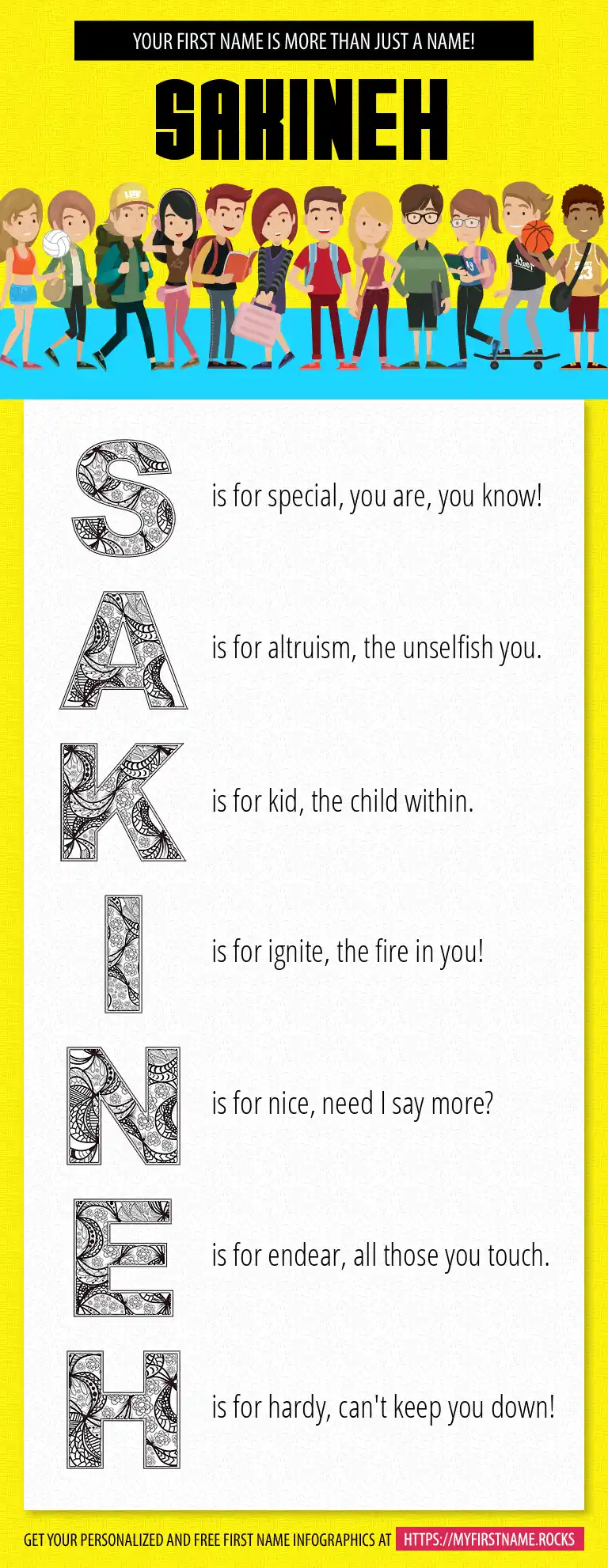 YOUR FIRST NAME IS MORE THAN JUST A NAME!

SAKINEH

S is for special, you are, you know!

A is for altruism, the unselfish you.

K is for kid, the child within.

I is for ignite, the fire in you!

N is for nice, need I say more?

E is for endear, all those you touch.

H is for hardy, can't keep you down!

GET YOUR PERSONALIZED AND FREE FIRST NAME INFOGRAPHICS AT HTTPS://MYFIRSTNAME.ROCKS