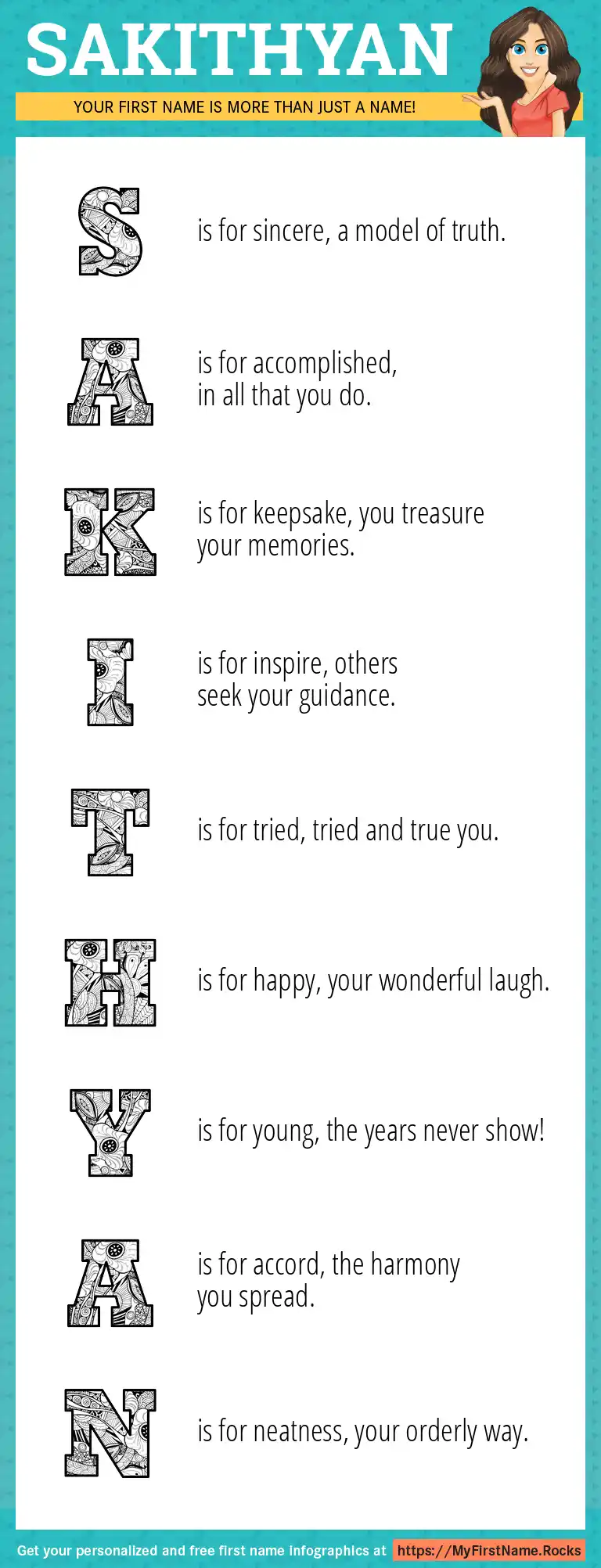 SAKITHYAN

YOUR FIRST NAME IS MORE THAN JUST A NAME!

S is for sincere, a model of truth.

A is for accomplished, in all that you do.

K is for keepsake, you treasure your memories.

I is for inspire, others seek your guidance.

T is for tried, tried and true you.

H is for happy, your wonderful laugh.

Y is for young, the years never show!

A is for accord, the harmony you spread.

N is for neatness, your orderly way.

Get your personalized and free first name infographics at https://MyFirstName.Rocks