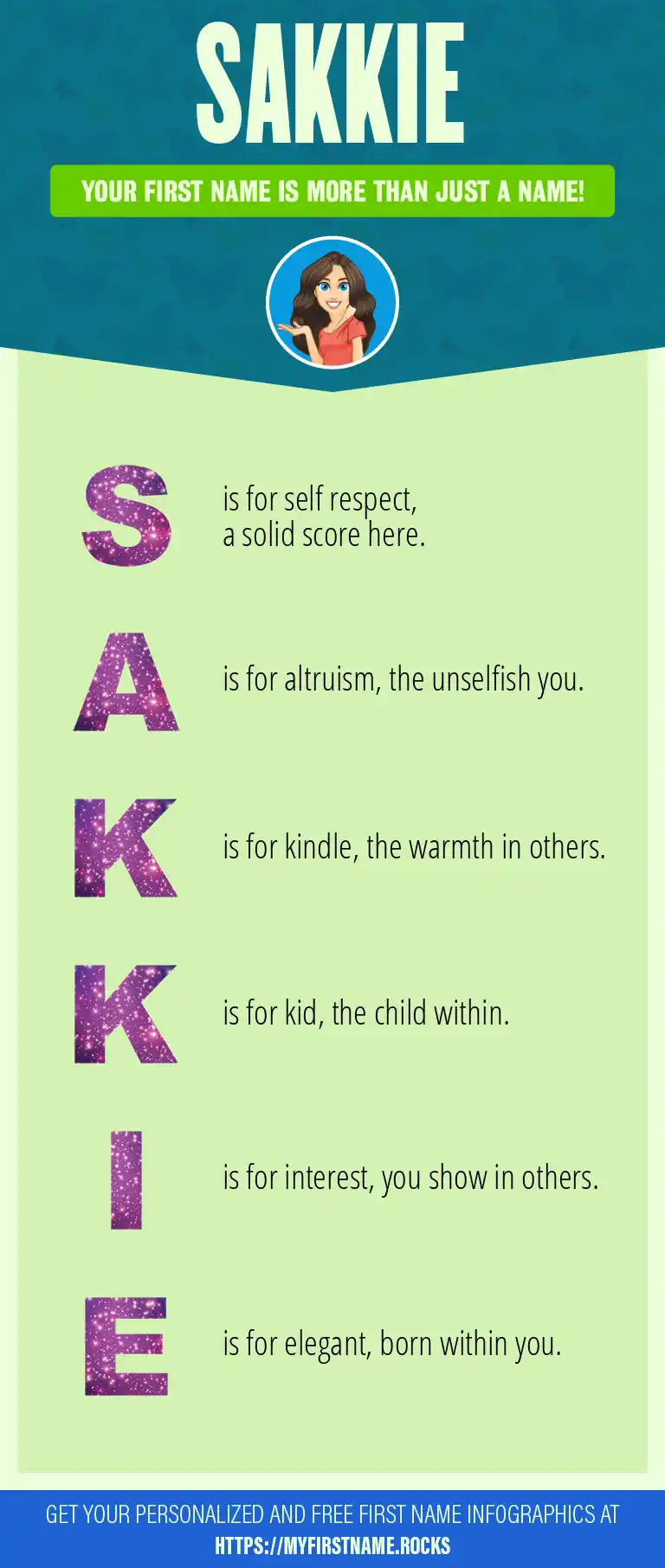 SAKKIE

YOUR FIRST NAME IS MORE THAN JUST A NAME!

S is for self respect, a solid score here.

A is for altruism, the unselfish you.

K is for kindle, the warmth in others.

K is for kid, the child within.

I is for interest, you show in others.

E is for elegant, born within you.

GET YOUR PERSONALIZED AND FREE FIRST NAME INFOGRAPHICS AT HTTPS://MYFIRSTNAME.ROCKS