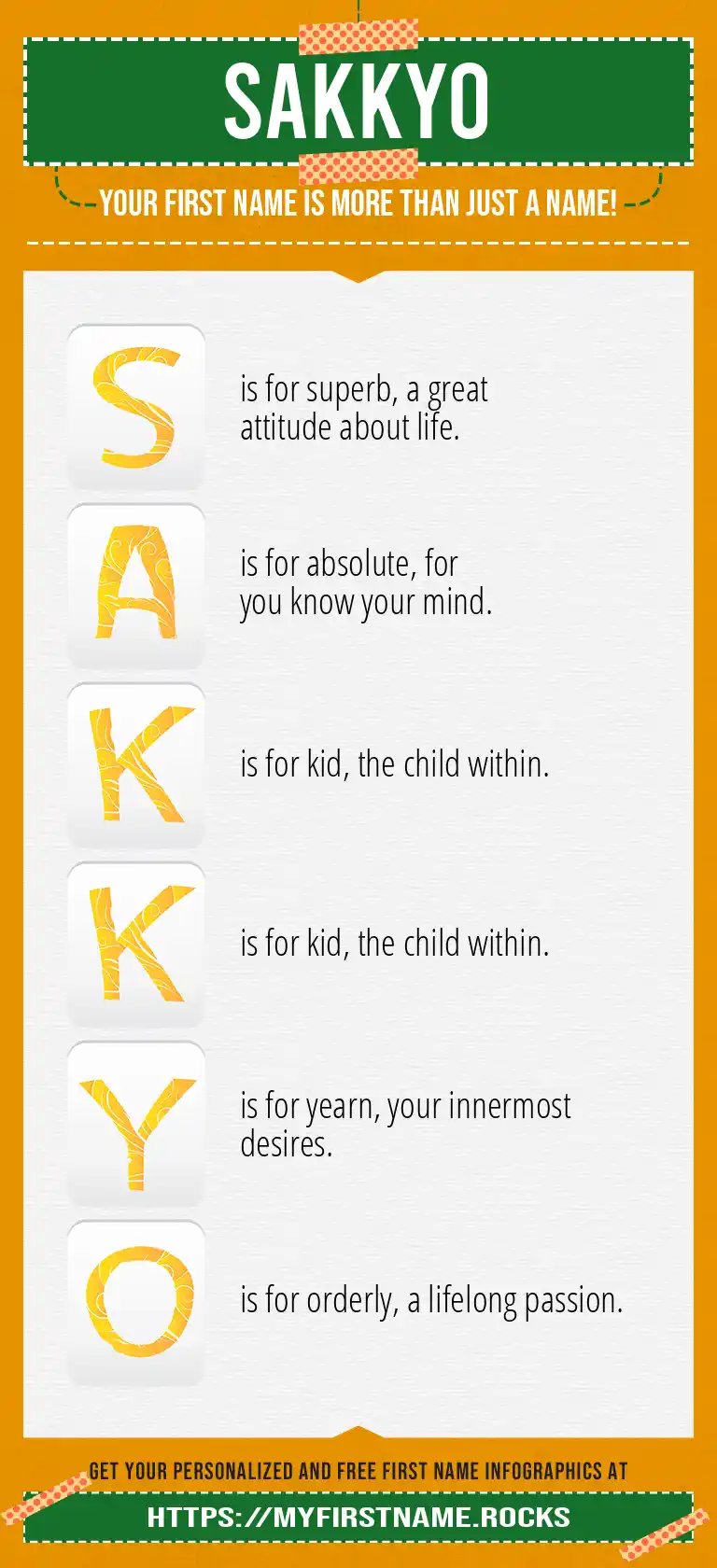 SAKKYO

YOUR FIRST NAME IS MORE THAN JUST A NAME!

S is for superb, a great attitude about life.

A is for absolute, for you know your mind.

K is for kid, the child within.

K is for kid, the child within.

Y is for yearn, your innermost desires.

O is for orderly, a lifelong passion.

GET YOUR PERSONALIZED AND FREE FIRST NAME INFOGRAPHICS AT

HTTPS://MYFIRSTNAME.ROCKS