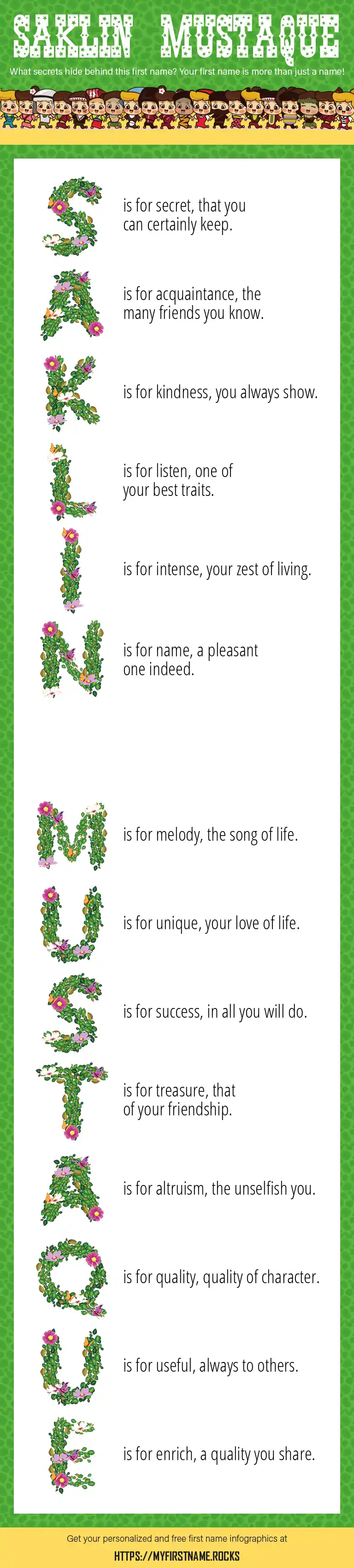 SAKLIN MUSTAQUE

What secrets hide behind this first name? Your first name is more than just a name!

S is for secret, that you can certainly keep.

A is for acquaintance, the many friends you know.

K is for kindness, you always show.

L is for listen, one of your best traits.

I is for intense, your zest of living.

N is for name, a pleasant one indeed.

M is for melody, the song of life.

U is for unique, your love of life.

S is for success, in all you will do.

T is for treasure, that of your friendship.

A is for altruism, the unselfish you.

Q is for quality, quality of character.

U is for useful, always to others.

E is for enrich, a quality you share.

Get your personalized and free first name infographics at

HTTPS://MYFIRSTNAME.ROCKS