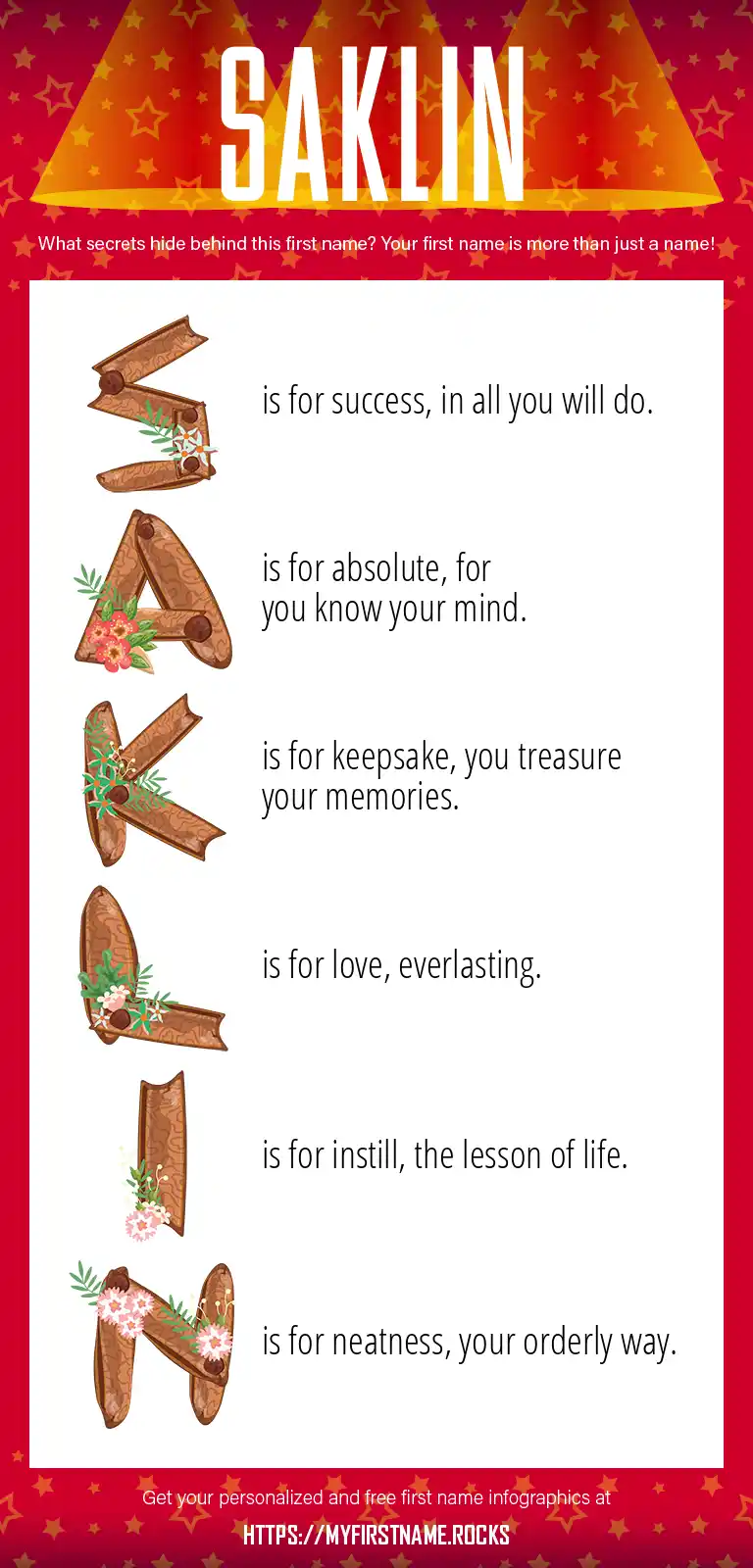 SAKLIN

What secrets hide behind this first name? Your first name is more than just a name!

S is for success, in all you will do.

A is for absolute, for you know your mind.

K is for keepsake, you treasure your memories.

L is for love, everlasting.

I is for instill, the lesson of life.

N is for neatness, your orderly way.

Get your personalized and free first name infographics at

HTTPS://MYFIRSTNAME.ROCKS