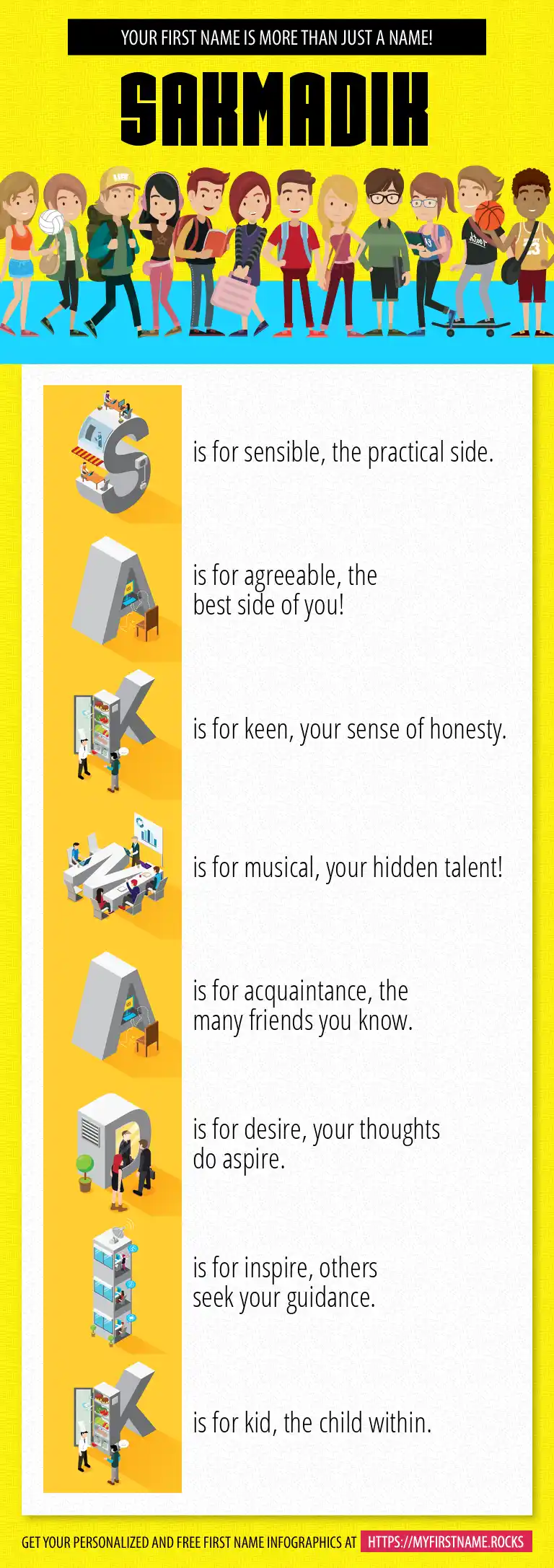 YOUR FIRST NAME IS MORE THAN JUST A NAME!

SAKMADIK

S is for sensible, the practical side.

A is for agreeable, the best side of you!

K is for keen, your sense of honesty.

M is for musical, your hidden talent!

A is for acquaintance, the many friends you know.

D is for desire, your thoughts do aspire.

I is for inspire, others seek your guidance.

K is for kid, the child within.

GET YOUR PERSONALIZED AND FREE FIRST NAME INFOGRAPHICS AT HTTPS://MYFIRSTNAME.ROCKS