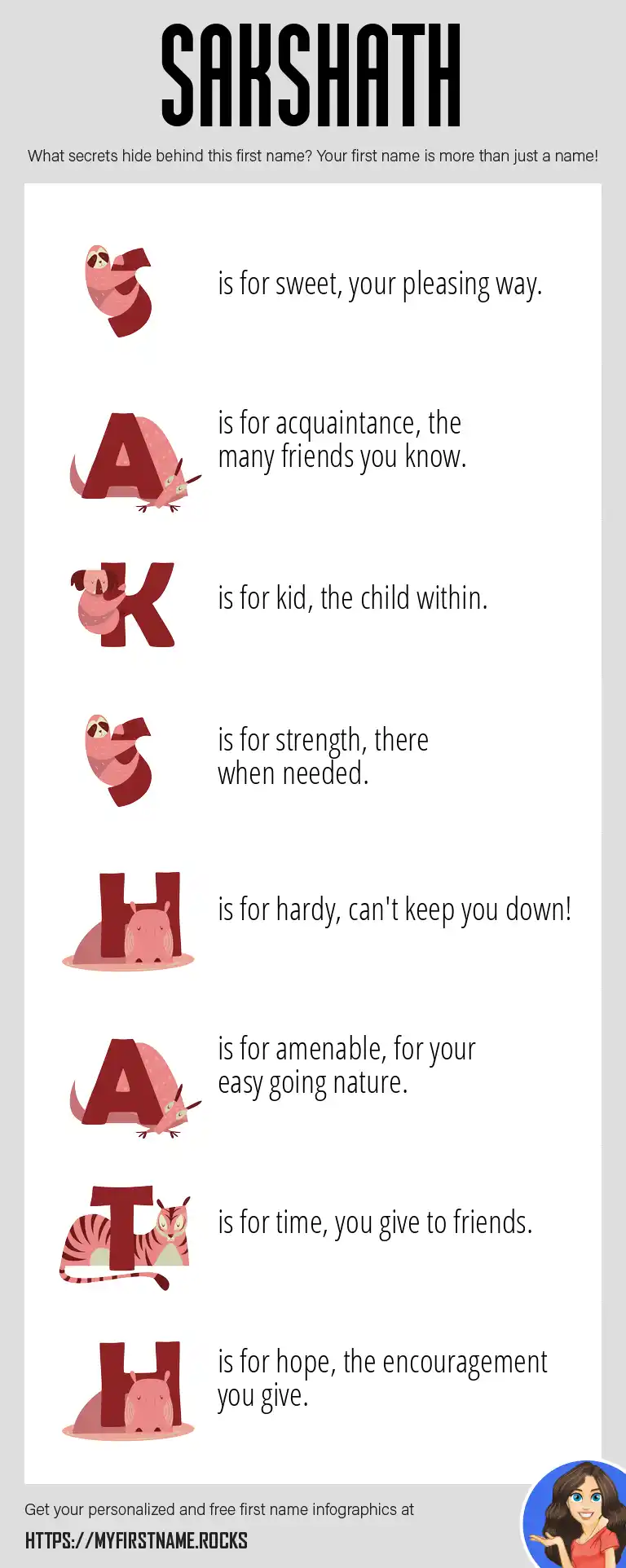 SAKSHATH

What secrets hide behind this first name? Your first name is more than just a name!

S is for sweet, your pleasing way.

A is for acquaintance, the many friends you know.

K is for kid, the child within.

S is for strength, there when needed.

H is for hardy, can't keep you down!

A is for amenable, for your easy going nature.

T is for time, you give to friends.

H is for hope, the encouragement you give.

Get your personalized and free first name infographics at

HTTPS://MYFIRSTNAME.ROCKS