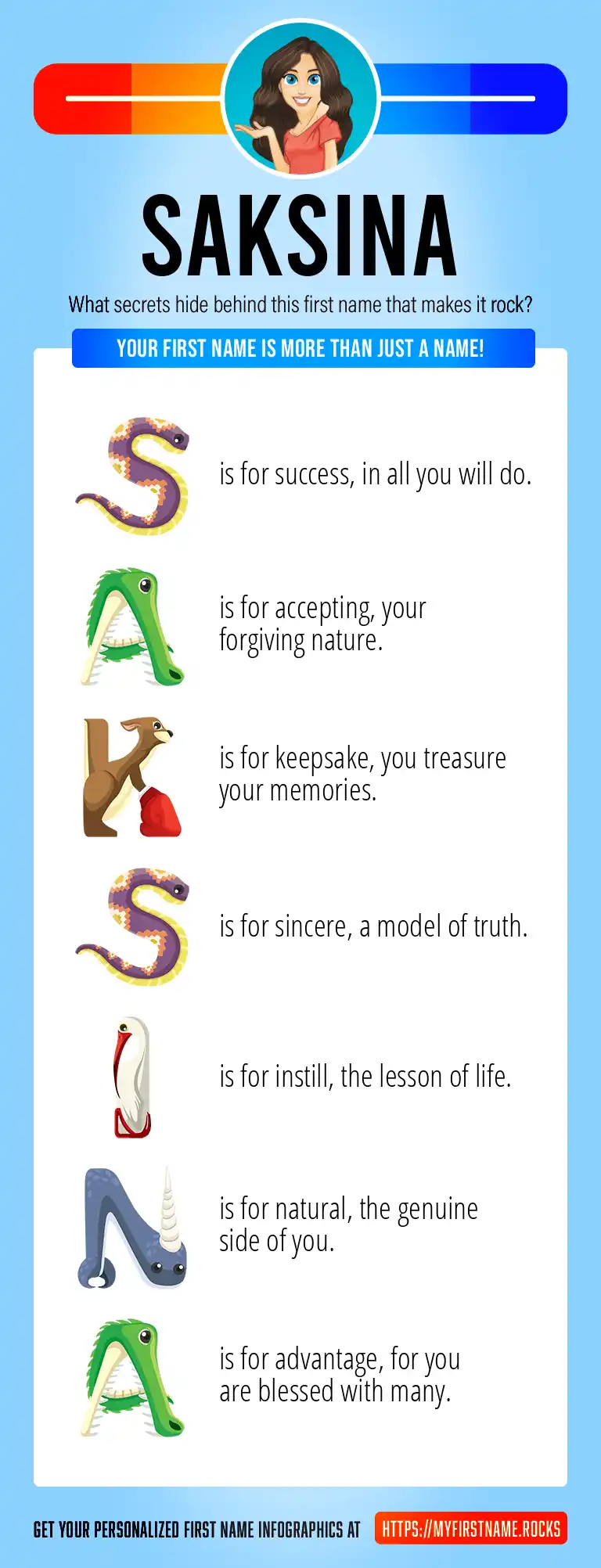 SAKSINA

What secrets hide behind this first name that makes it rock?

YOUR FIRST NAME IS MORE THAN JUST A NAME!

S is for success, in all you will do.

A is for accepting, your forgiving nature.

K is for keepsake, you treasure your memories.

S is for sincere, a model of truth.

I is for instill, the lesson of life.

N is for natural, the genuine side of you.

A is for advantage, for you are blessed with many.

GET YOUR PERSONALIZED FIRST NAME INFOGRAPHICS AT HTTPS://MYFIRSTNAME.ROCKS