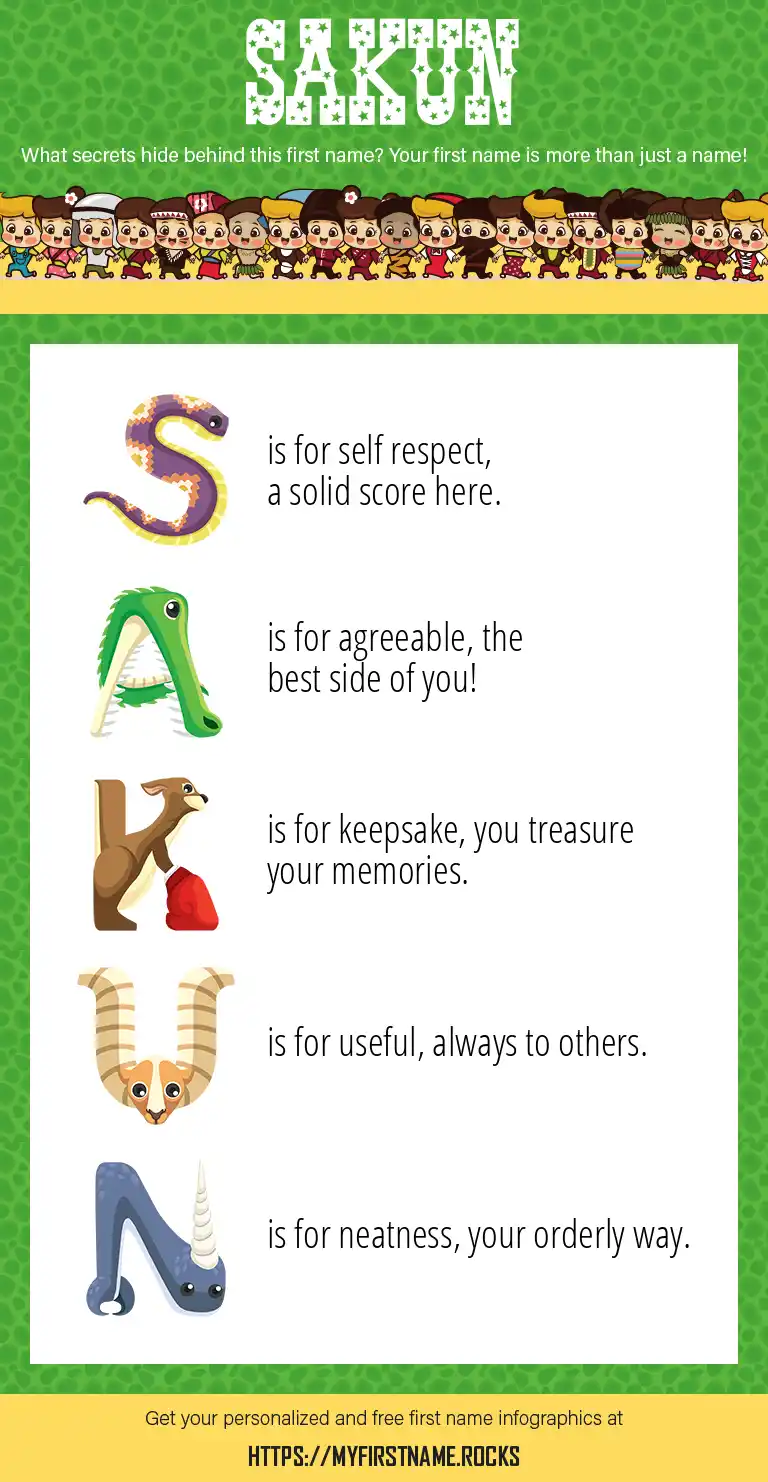 SAKUN

What secrets hide behind this first name? Your first name is more than just a name!

S is for self respect, a solid score here.

A is for agreeable, the best side of you!

K is for keepsake, you treasure your memories.

U is for useful, always to others.

N is for neatness, your orderly way.

Get your personalized and free first name infographics at

HTTPS://MYFIRSTNAME.ROCKS