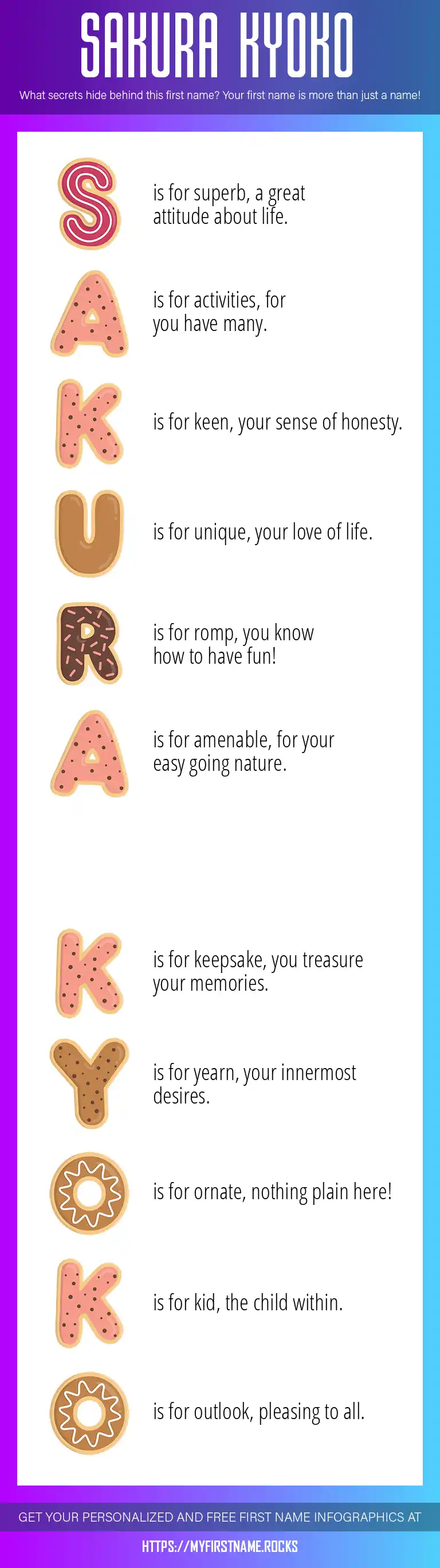 SAKURA KYOKO

What secrets hide behind this first name? Your first name is more than just a name!

S is for superb, a great attitude about life.

A is for activities, for you have many.

K is for keen, your sense of honesty.

U is for unique, your love of life.

R is for romp, you know how to have fun!

A is for amenable, for your easy going nature.

K is for keepsake, you treasure your memories.

Y is for yearn, your innermost desires.

O is for ornate, nothing plain here!

K is for kid, the child within.

O is for outlook, pleasing to all.

GET YOUR PERSONALIZED AND FREE FIRST NAME INFOGRAPHICS AT

HTTPS://MYFIRSTNAME.ROCKS